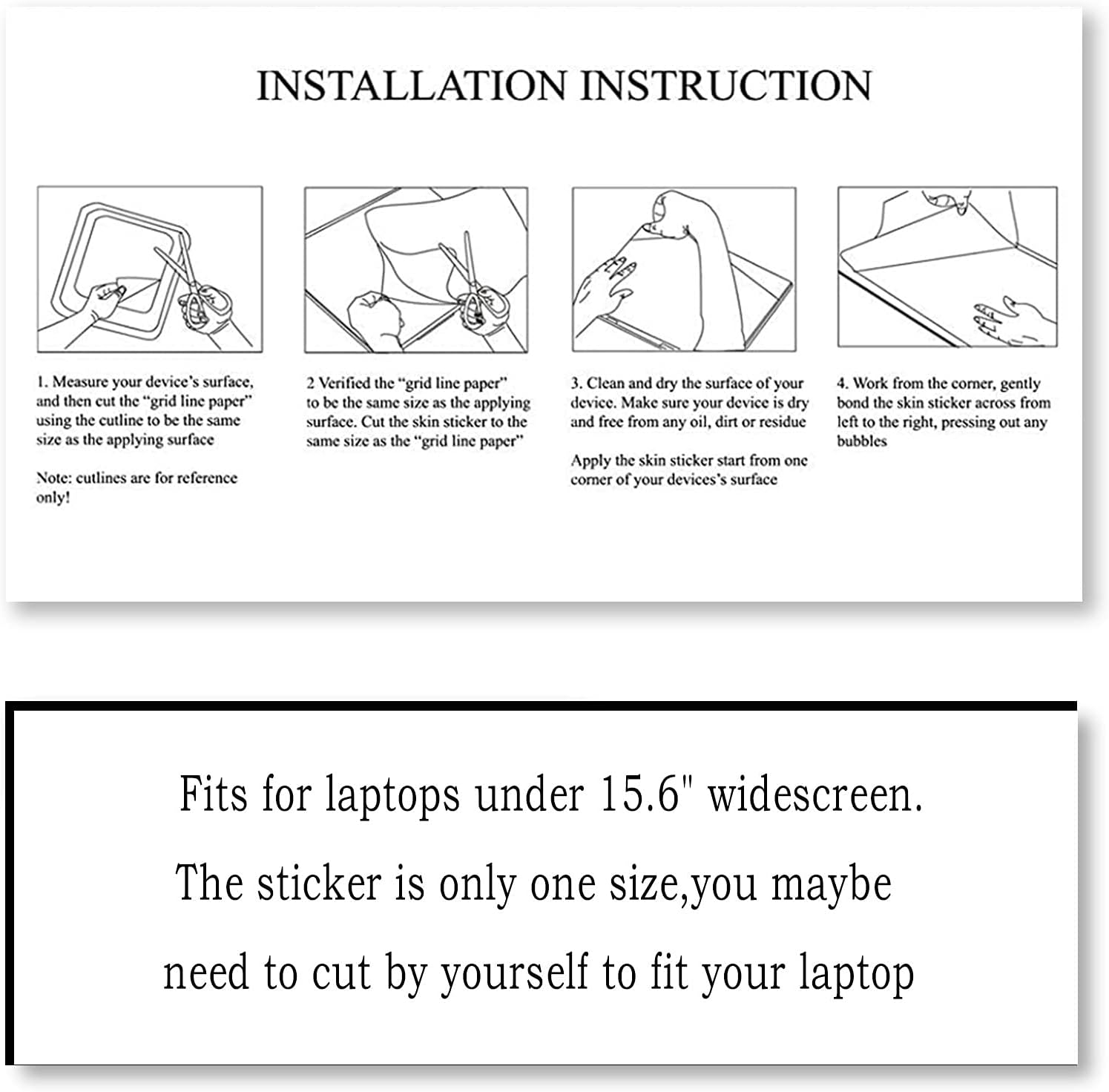 INSTALLATION INSTRUCTION

1. Measure your device's surface, and then cut the "grid line paper" using the cutline to be the same size as the applying surface

Note: cutlines are for reference only!

2 Verified the "grid line paper" to be the same size as the applying surface. Cut the skin sticker to the same size as the "grid line paper"

3. Clean and dry the surface of your device. Make sure your device is dry and free from any oil, dirt or residue

Apply the skin sticker start from one corner of your devices's surface

4. Work from the corner, gently bond the skin sticker across from left to the right, pressing out any bubbles

Fits for laptops under 15.6" widescreen.

The sticker is only one size,you maybe need to cut by yourself to fit your laptop