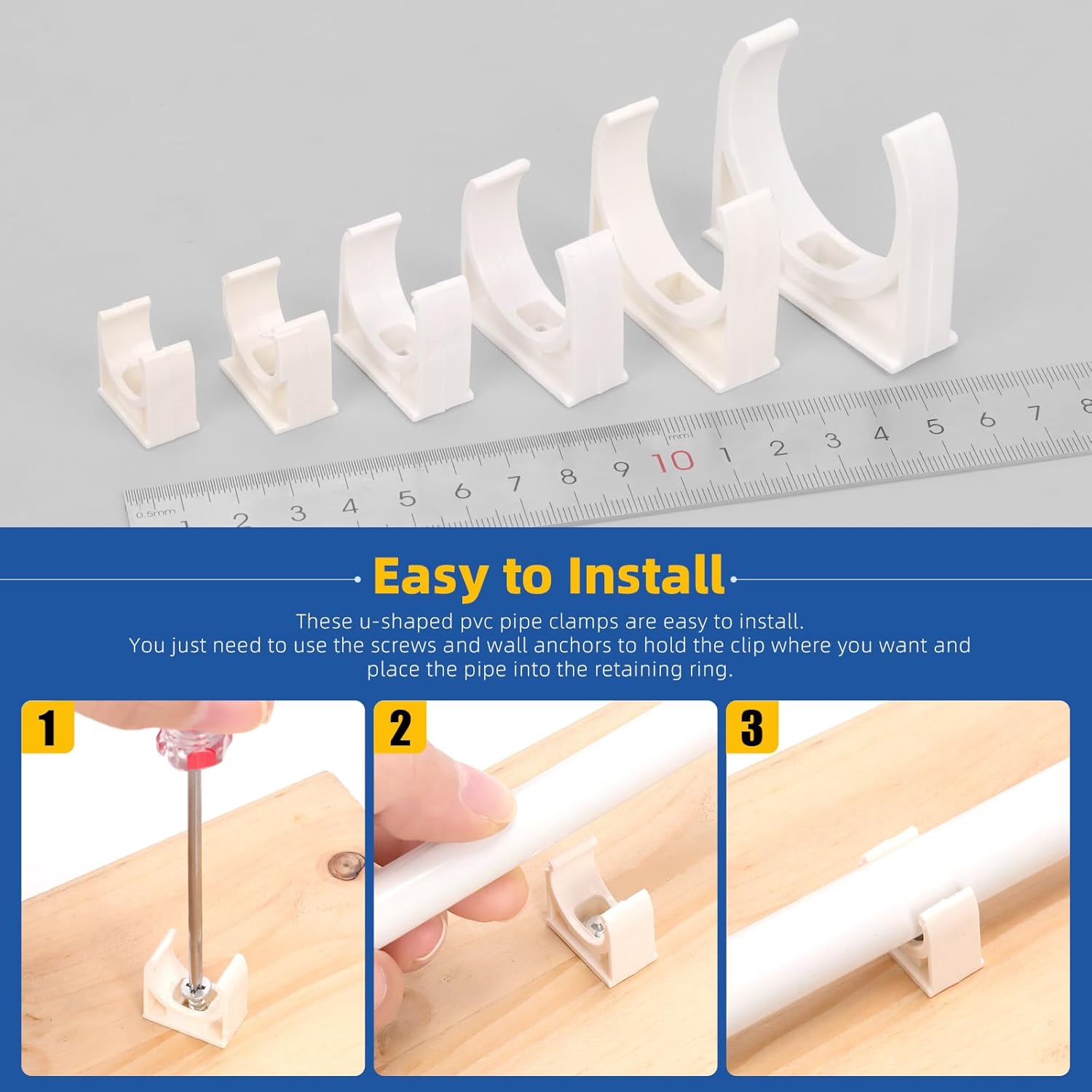 0.5mm 1 2 3 4 5 6 7 8 9 10 mm 1 2 3 4 5 6 7 8

Easy to Install

These u-shaped pvc pipe clamps are easy to install. You just need to use the screws and wall anchors to hold the clip where you want and place the pipe into the retaining ring.

1

2

3