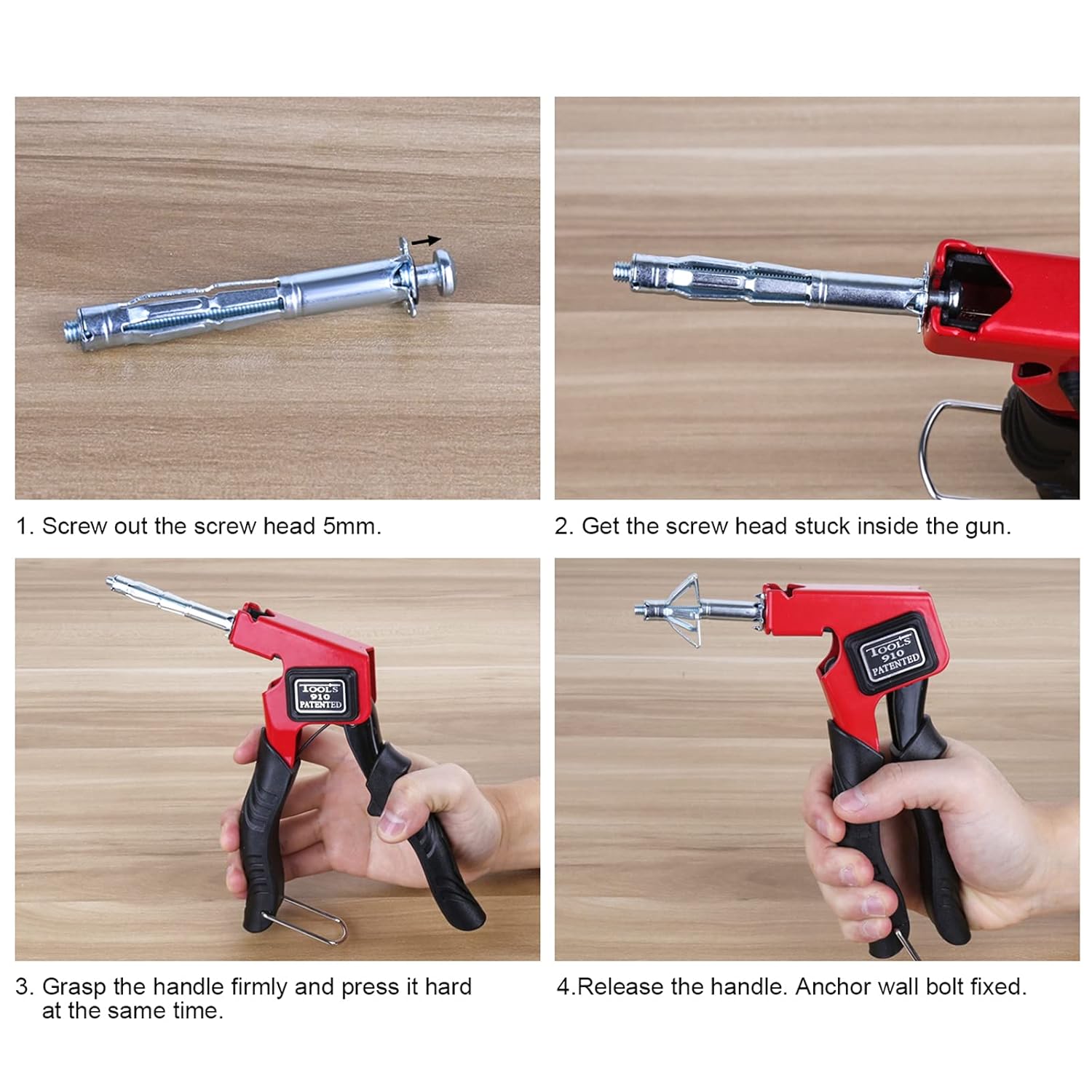 1. Screw out the screw head 5mm.

2. Get the screw head stuck inside the gun.

TOOLS
910
PATENTED

TOOLS
910
PATENTED

3. Grasp the handle firmly and press it hard at the same time.

4.Release the handle. Anchor wall bolt fixed.