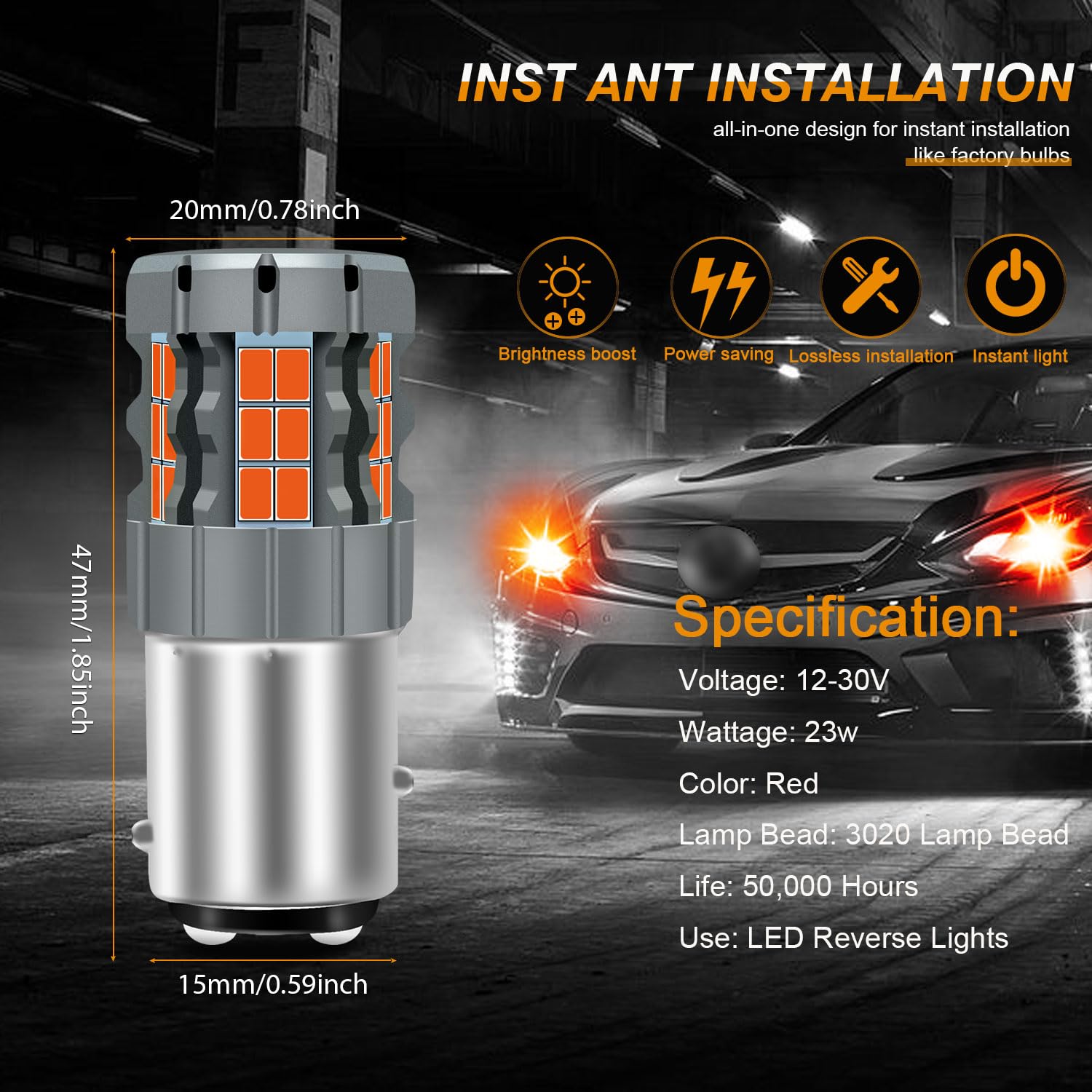 INST ANT INSTALLATION

all-in-one design for instant installation like factory bulbs

20mm/0.78inch

47mm/1.85inch

15mm/0.59inch

Brightness boost

Power saving

Lossless installation

Instant light

Specification:

Voltage: 12-30V

Wattage: 23w

Color: Red

Lamp Bead: 3020 Lamp Bead

Life: 50,000 Hours

Use: LED Reverse Lights