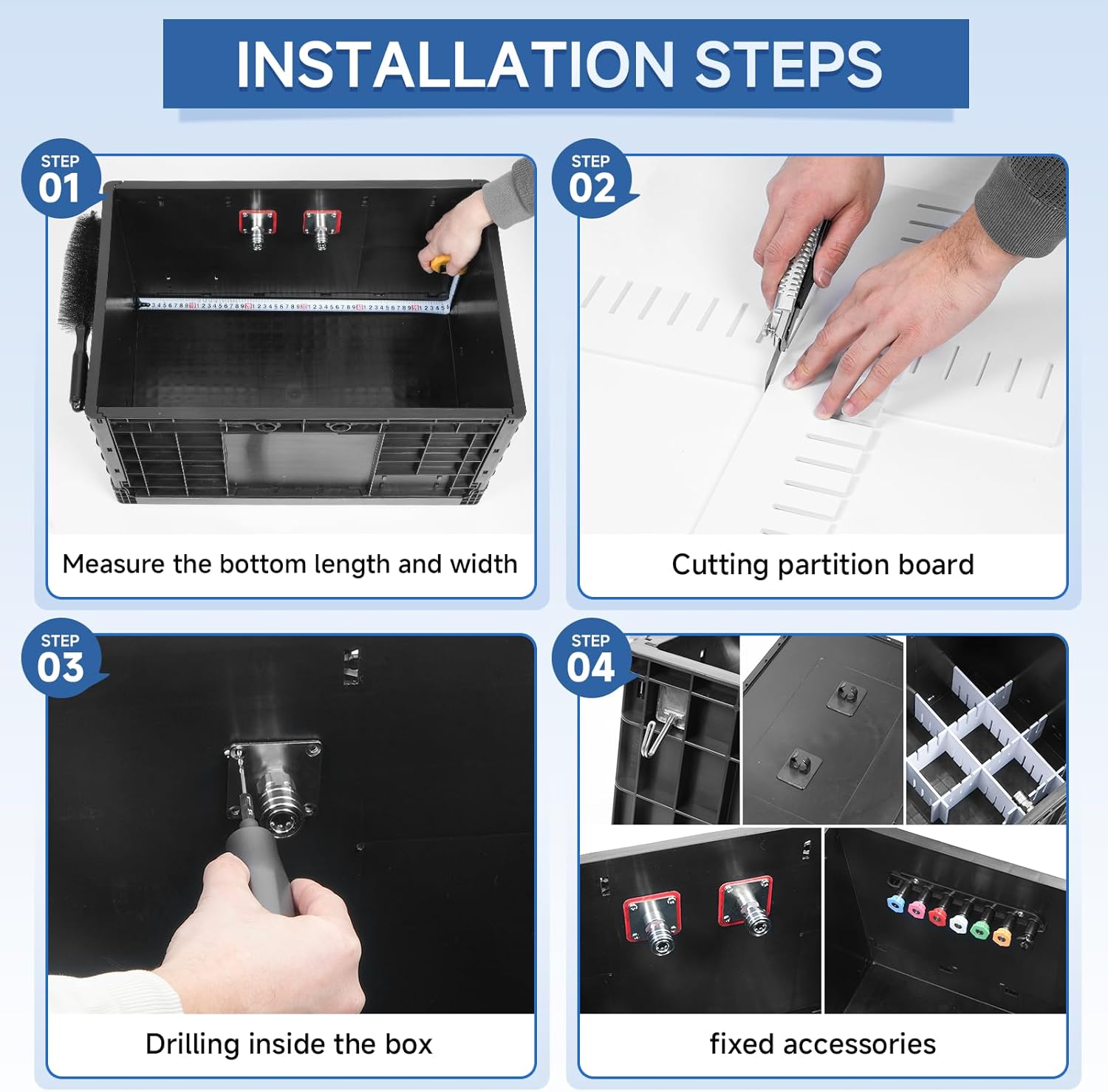 INSTALLATION STEPS

STEP 01

Measure the bottom length and width

STEP 02

Cutting partition board

STEP 03

Drilling inside the box

STEP 04

fixed accessories