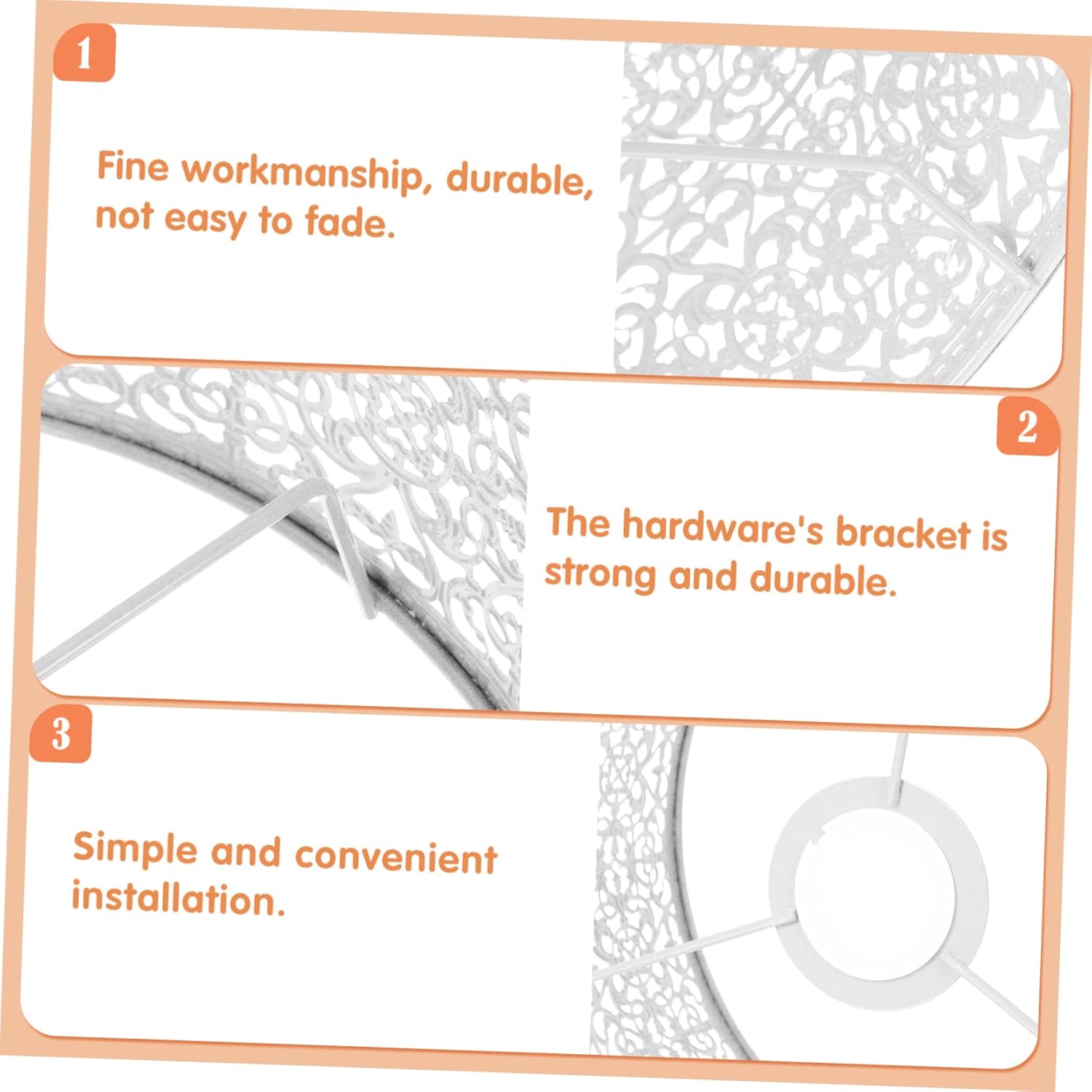 1

Fine workmanship, durable, not easy to fade.

2

The hardware's bracket is strong and durable.

3

Simple and convenient installation.