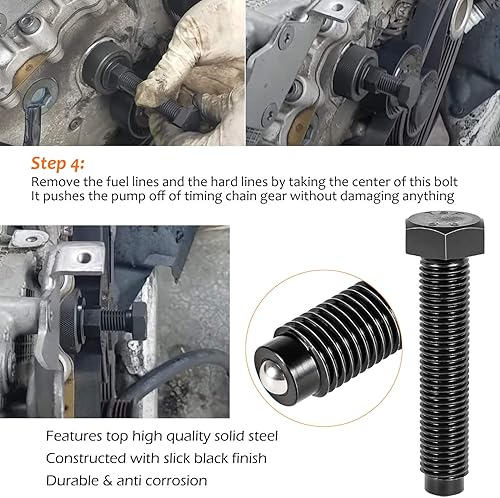 Step 4:
Remove the fuel lines and the hard lines by taking the center of this bolt
It pushes the pump off of timing chain gear without damaging anything

Features top high quality solid steel
Constructed with slick black finish
Durable & anti corrosion