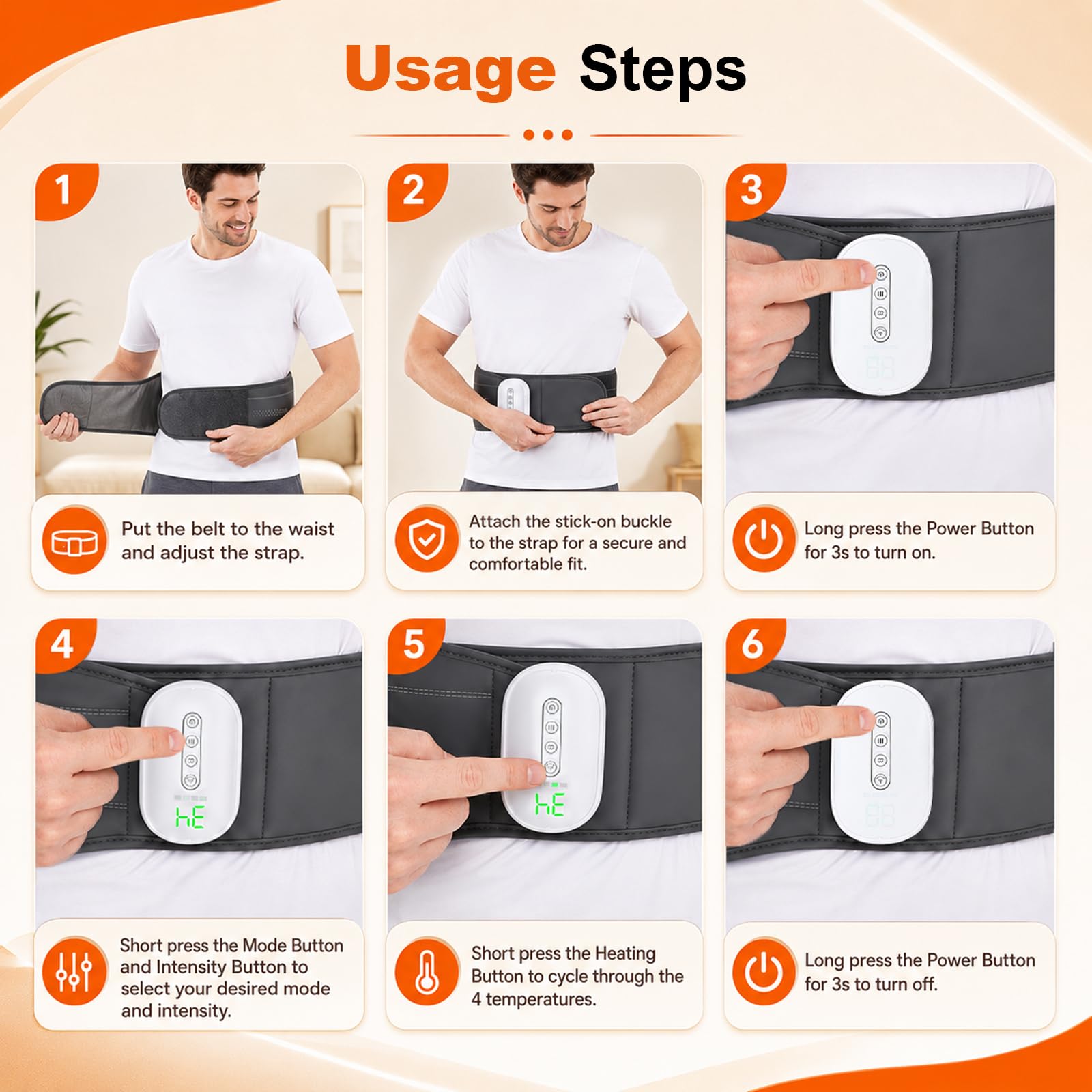 Usage Steps

1

Put the belt to the waist and adjust the strap.

2

Attach the stick-on buckle to the strap for a secure and comfortable fit.

3

Long press the Power Button for 3s to turn on.

4

hE

Short press the Mode Button and Intensity Button to select your desired mode and intensity.

5

hE

Short press the Heating Button to cycle through the 4 temperatures.

6

Long press the Power Button for 3s to turn off.