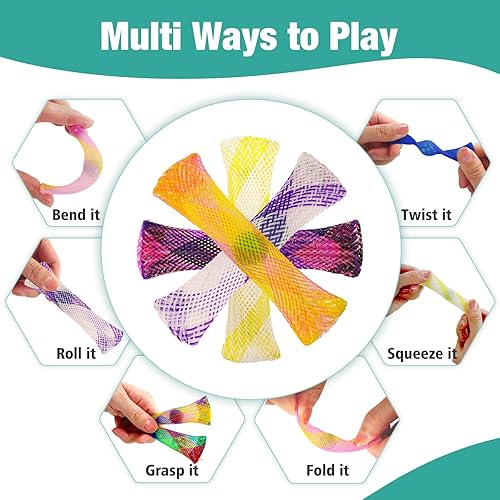 Multi Ways to Play

Bend it

Twist it

Roll it

Squeeze it

Grasp it

Fold it