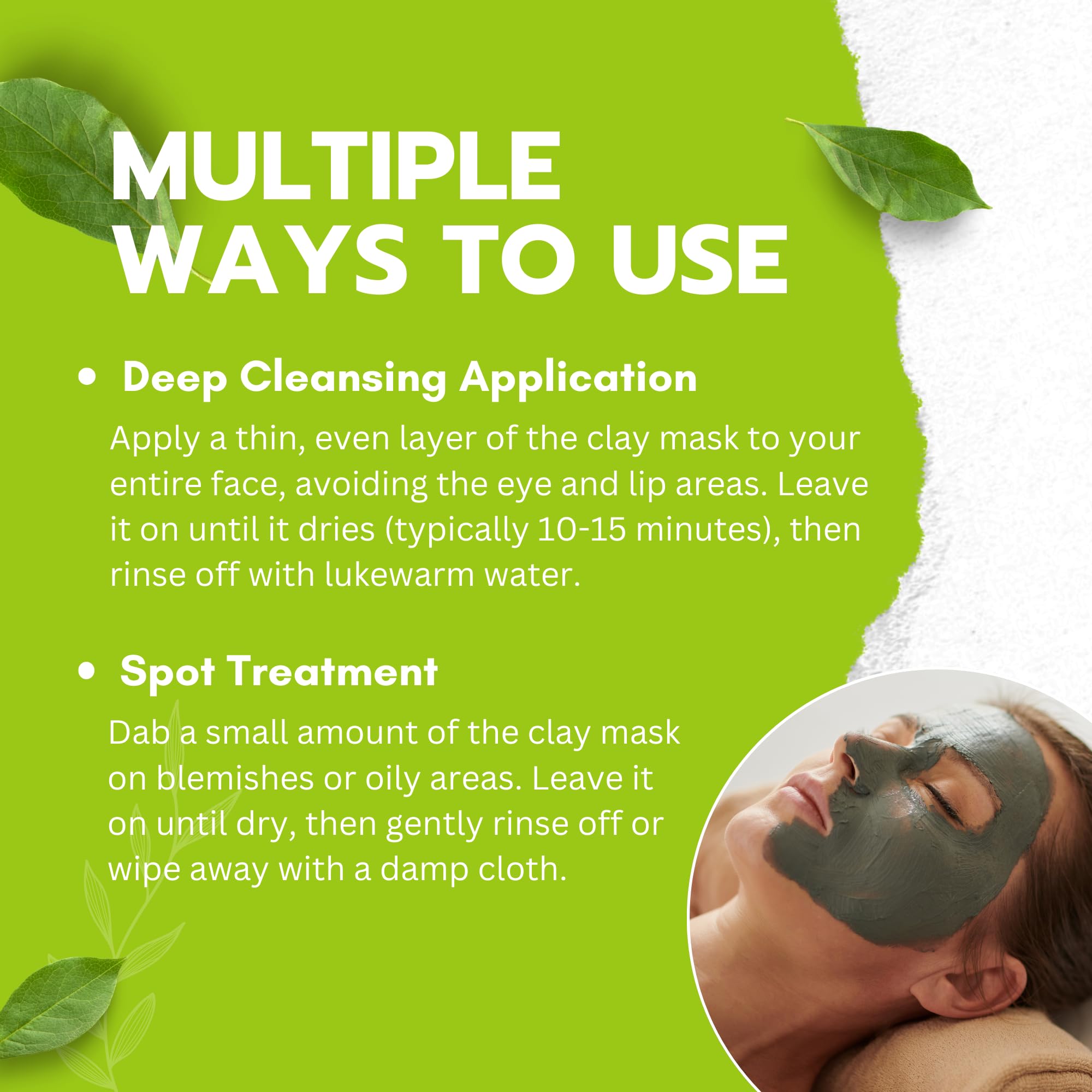 MULTIPLE WAYS TO USE

• Deep Cleansing Application

Apply a thin, even layer of the clay mask to your entire face, avoiding the eye and lip areas. Leave it on until it dries (typically 10-15 minutes), then rinse off with lukewarm water.

• Spot Treatment

Dab a small amount of the clay mask on blemishes or oily areas. Leave it on until dry, then gently rinse off or wipe away with a damp cloth.