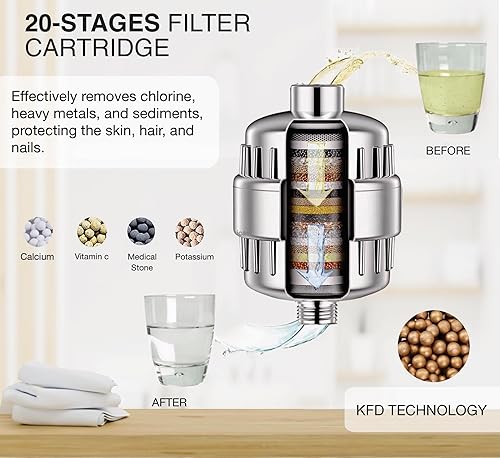 20-STAGES FILTER CARTRIDGE

Effectively removes chlorine, heavy metals, and sediments, protecting the skin, hair, and nails.

BEFORE

Calcium

Vitamin c

Medical Stone

Potassium

AFTER

KFD TECHNOLOGY