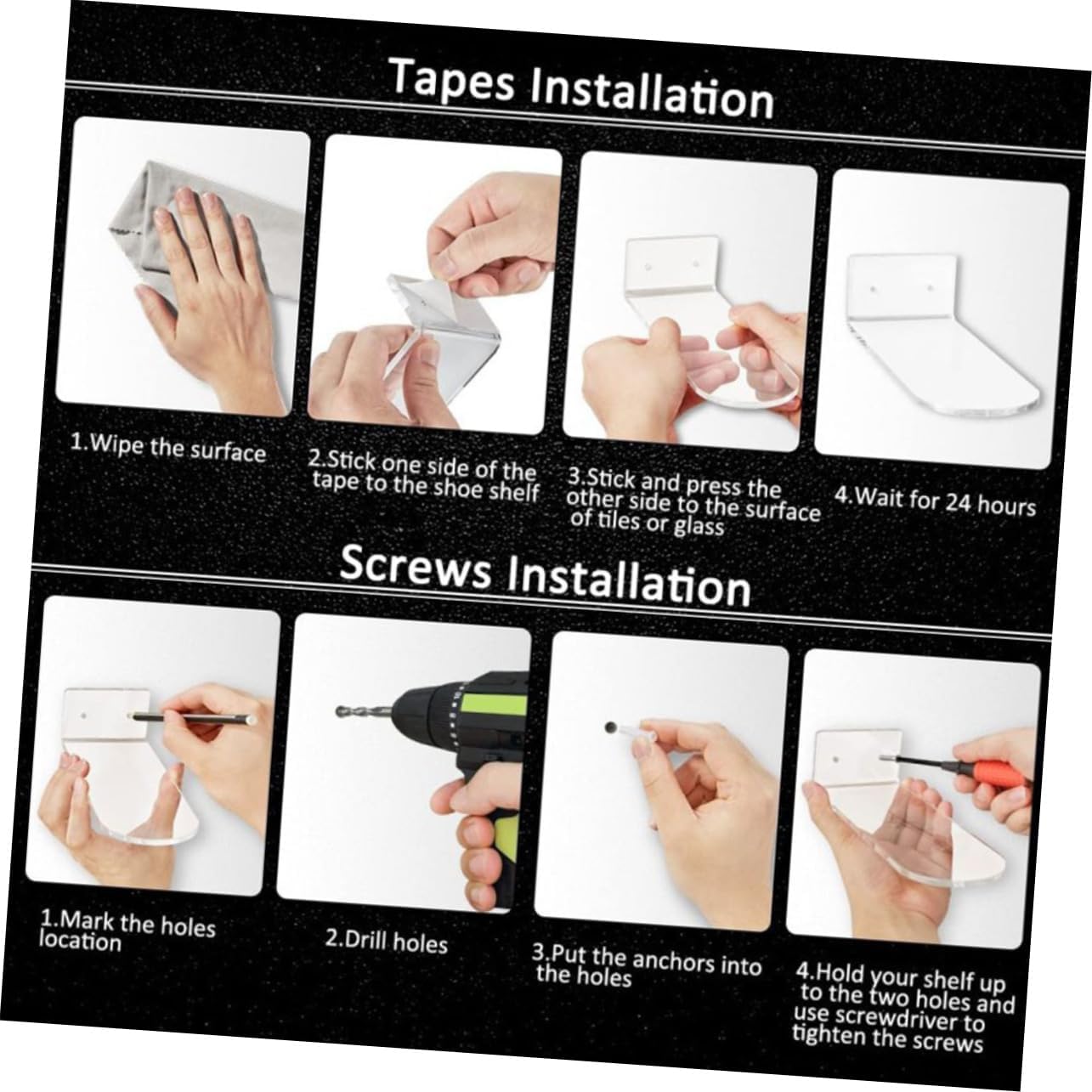 Tapes Installation

1.Wipe the surface

2.Stick one side of the tape to the shoe shelf

3.Stick and press the other side to the surface of tiles or glass

4.Wait for 24 hours

Screws Installation

1.Mark the holes location

2.Drill holes

3.Put the anchors into the holes

4.Hold your shelf up to the two holes and use screwdriver to tighten the screws