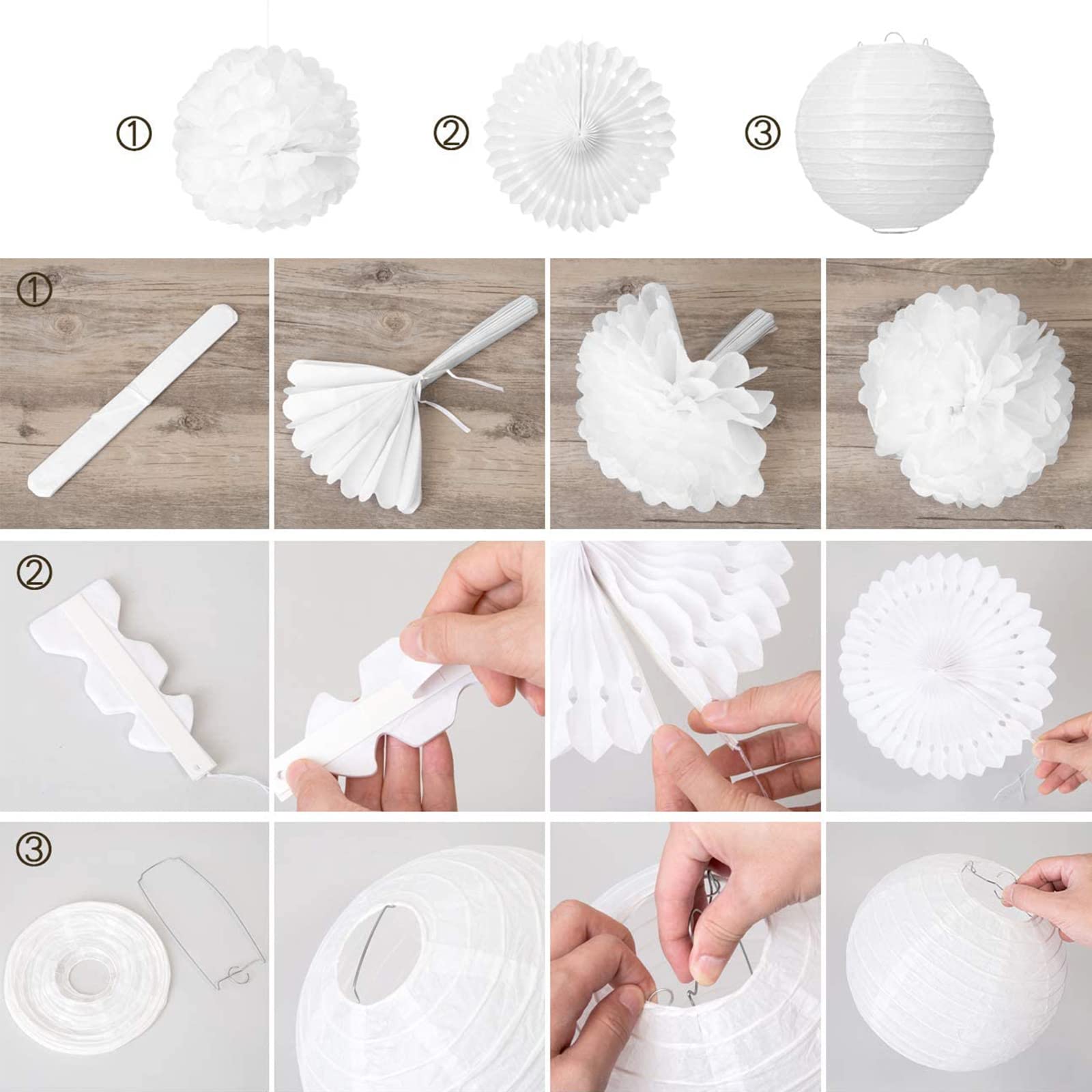 ①

②

③

①

②

③