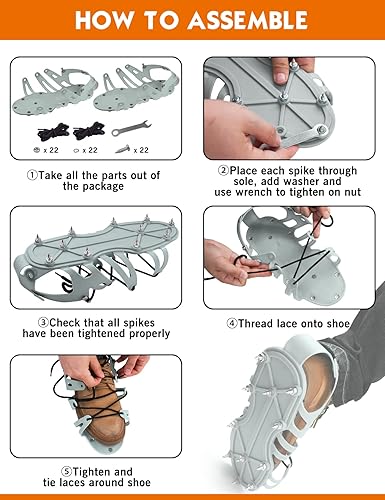 HOW TO ASSEMBLE

x 22 x 22 x 22

①Take all the parts out of the package

②Place each spike through sole, add washer and use wrench to tighten on nut

③Check that all spikes have been tightened properly

④Thread lace onto shoe

⑤Tighten and tie laces around shoe