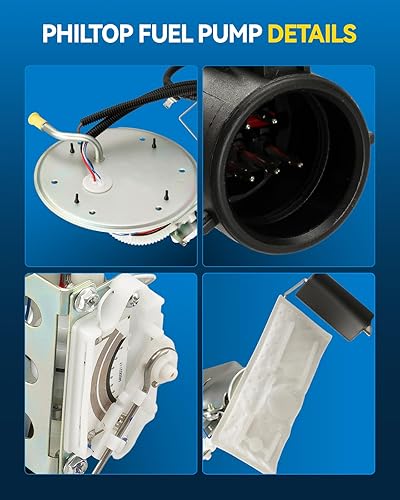 PHILTOP FUEL PUMP DETAILS