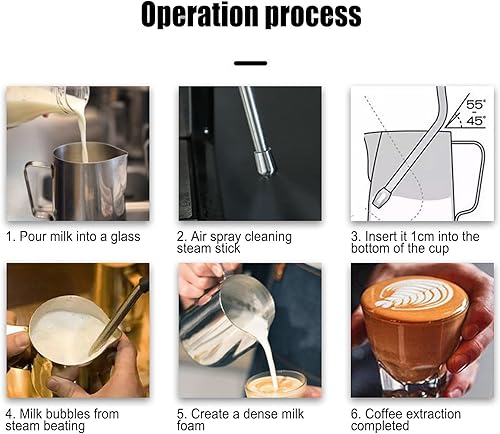 Operation process

55°
-
45°

1. Pour milk into a glass

2. Air spray cleaning steam stick

3. Insert it 1cm into the bottom of the cup

4. Milk bubbles from steam beating

5. Create a dense milk foam

6. Coffee extraction completed