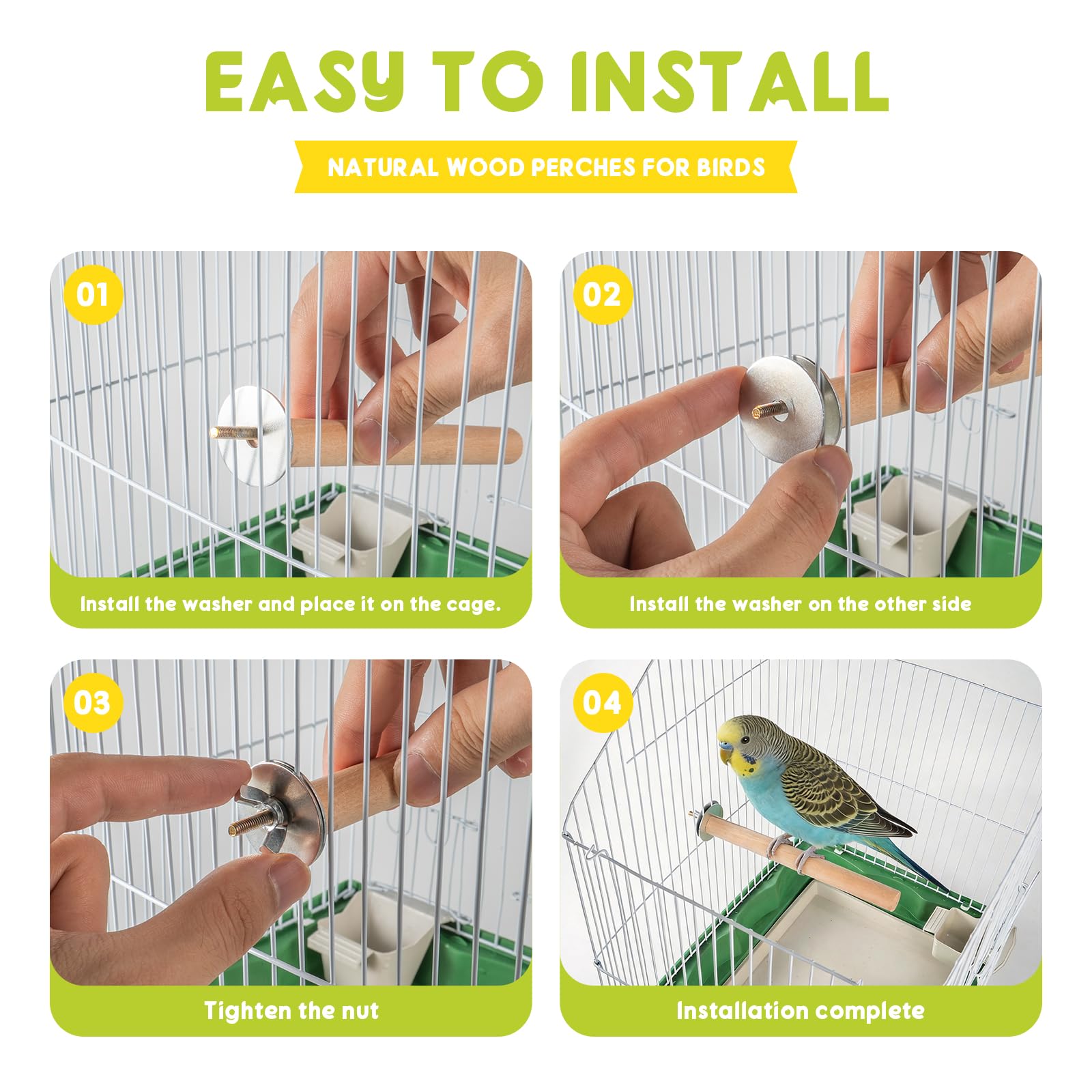 EASY TO INSTALL

NATURAL WOOD PERCHES FOR BIRDS

01

Install the washer and place it on the cage.

02

Install the washer on the other side

03

Tighten the nut

04

Installation complete