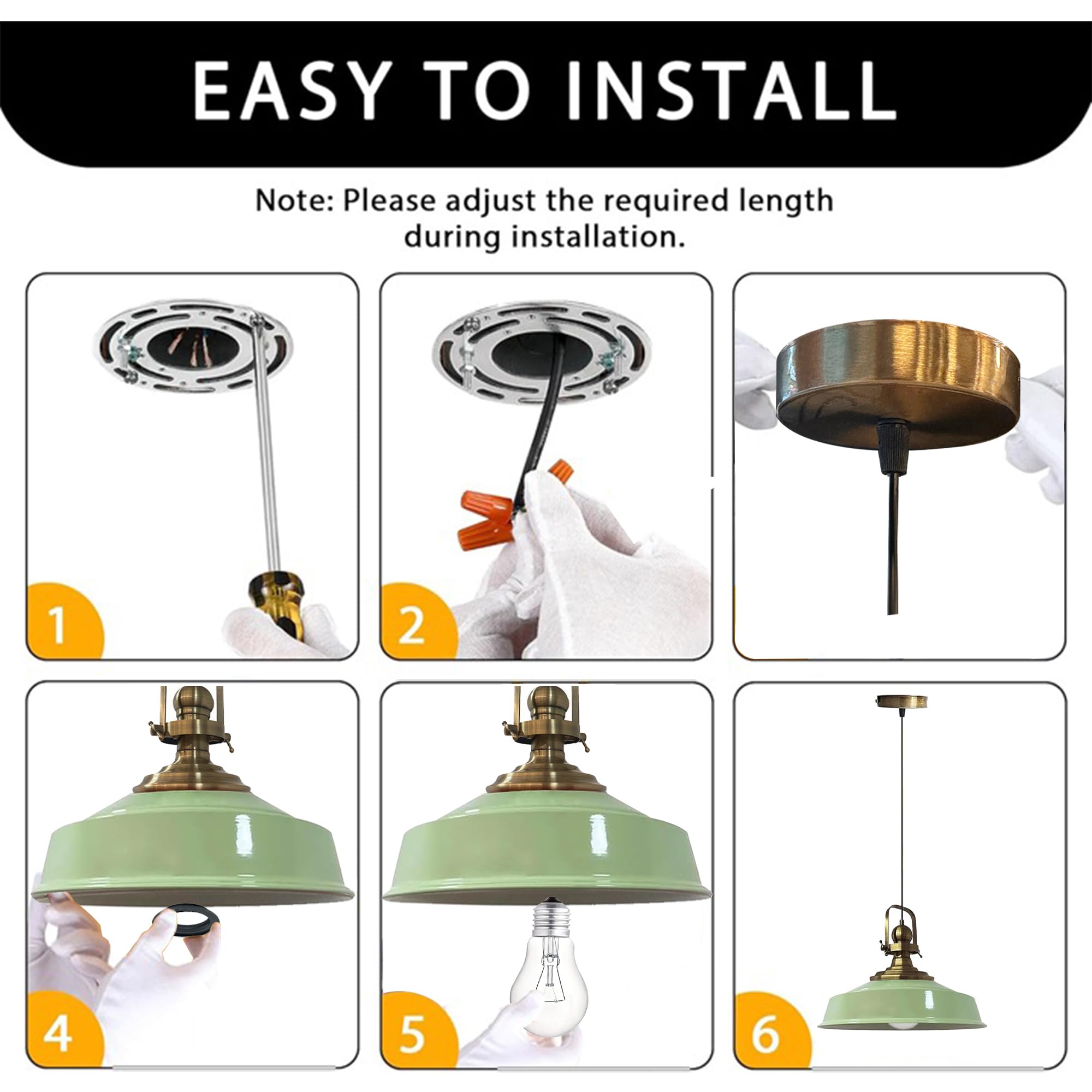 EASY TO INSTALL

Note: Please adjust the required length during installation.

1

2

4

5

6