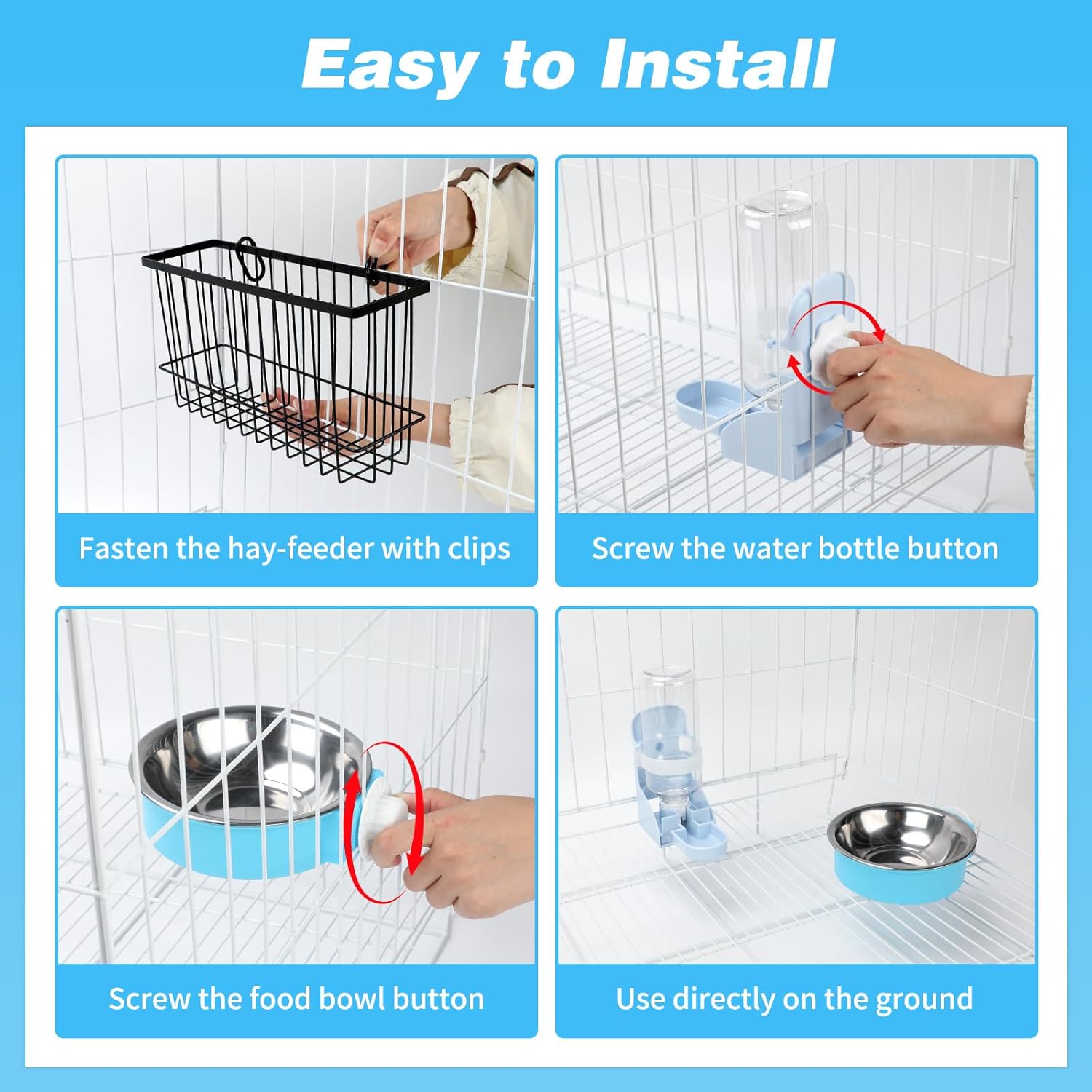 Easy to Install

Fasten the hay-feeder with clips

Screw the water bottle button

Screw the food bowl button

Use directly on the ground