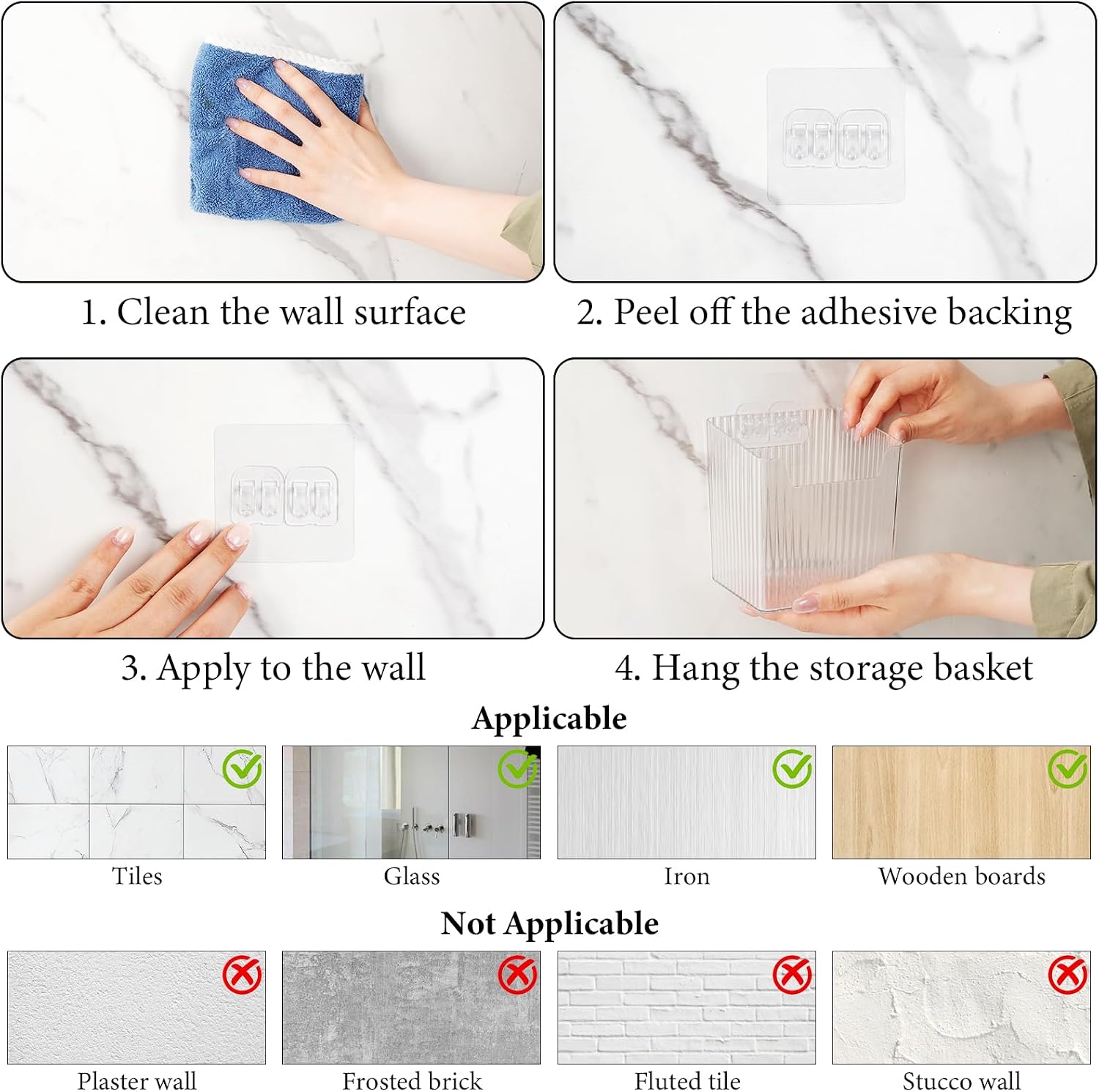 1. Clean the wall surface

2. Peel off the adhesive backing

3. Apply to the wall

4. Hang the storage basket

Applicable

Tiles

Glass

Iron

Wooden boards

Not Applicable

Plaster wall

Frosted brick

Fluted tile

Stucco wall