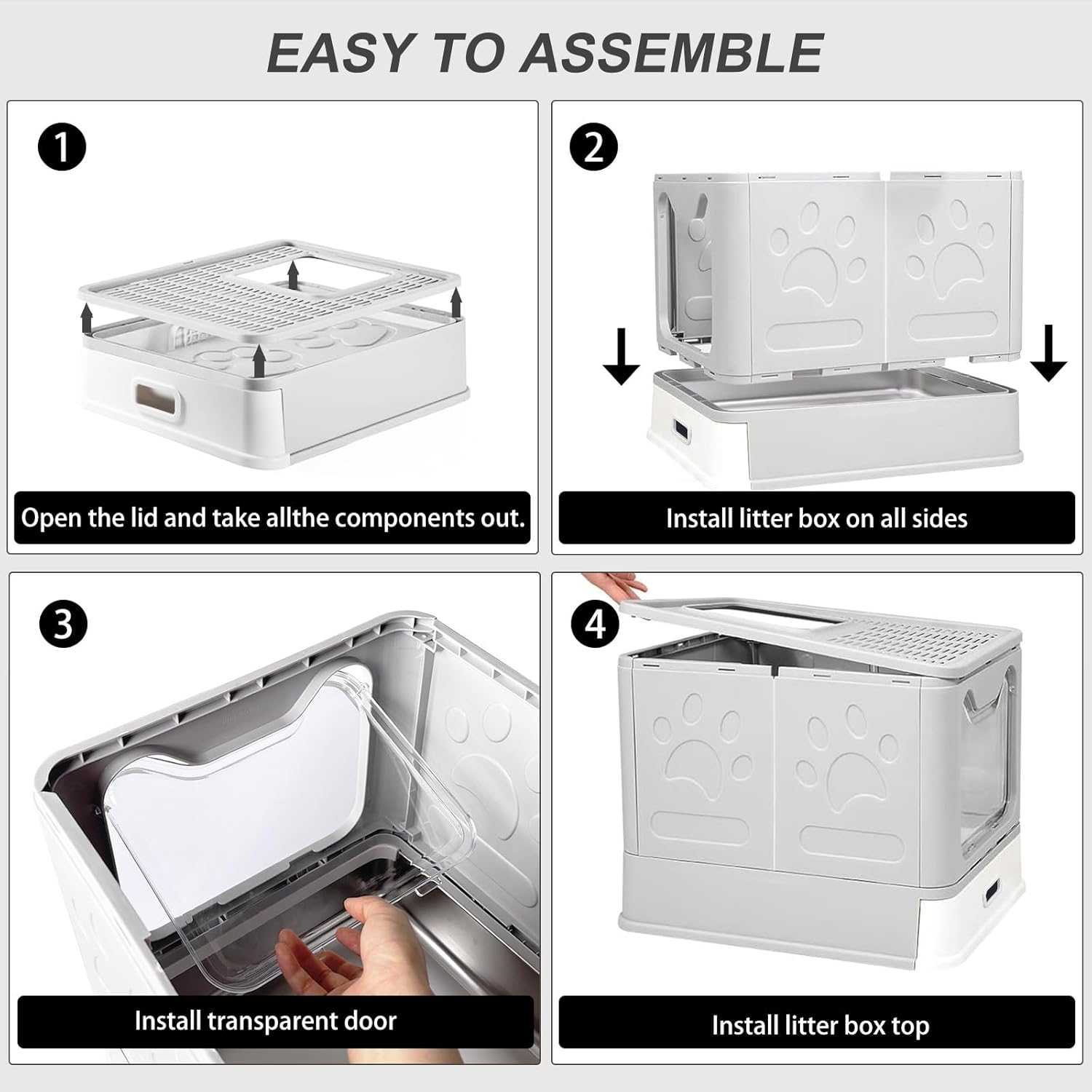 EASY TO ASSEMBLE

1

Open the lid and take allthe components out.

2

Install litter box on all sides

3

Install transparent door

4

Install litter box top