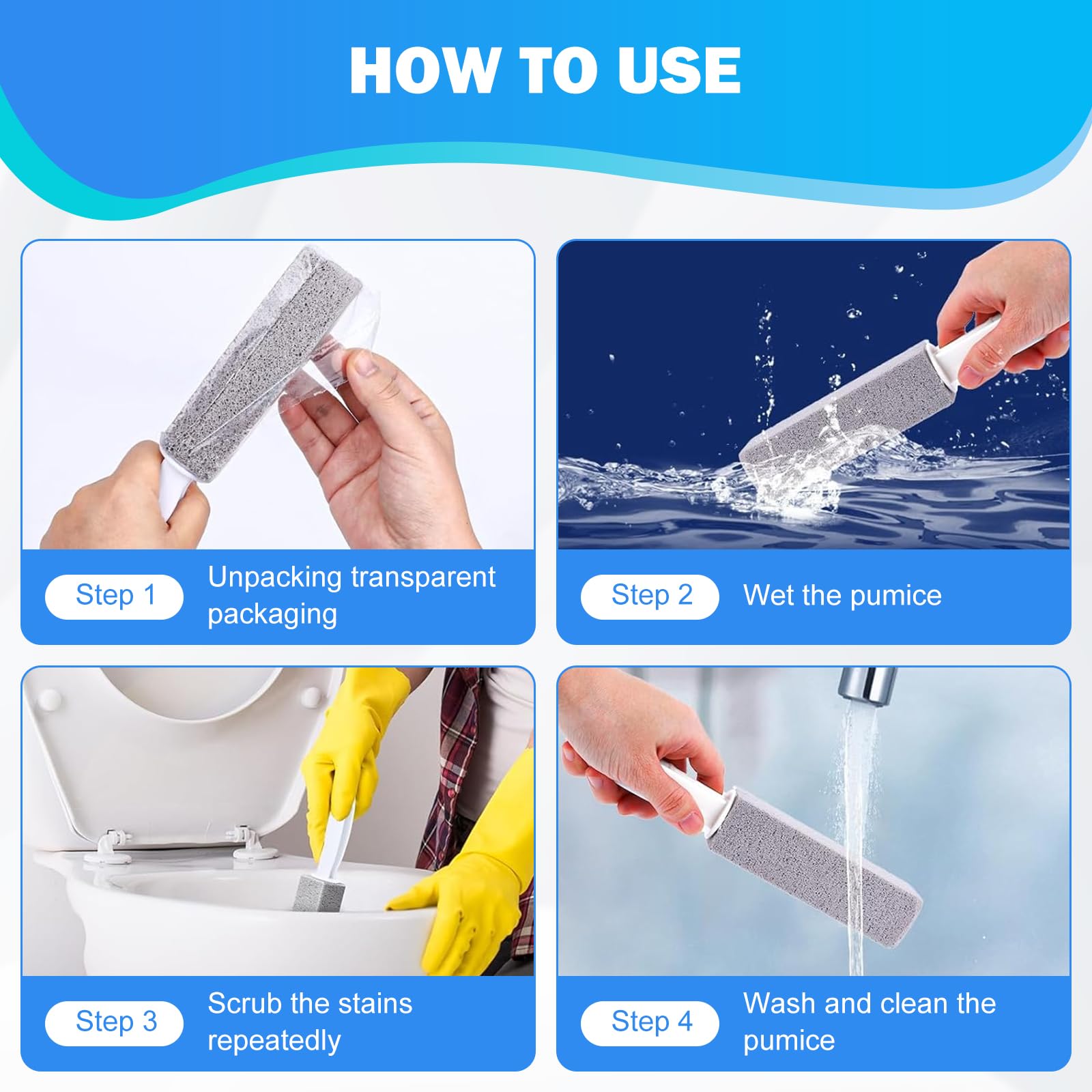 HOW TO USE

Step 1 Unpacking transparent packaging

Step 2 Wet the pumice

Step 3 Scrub the stains repeatedly

Step 4 Wash and clean the pumice