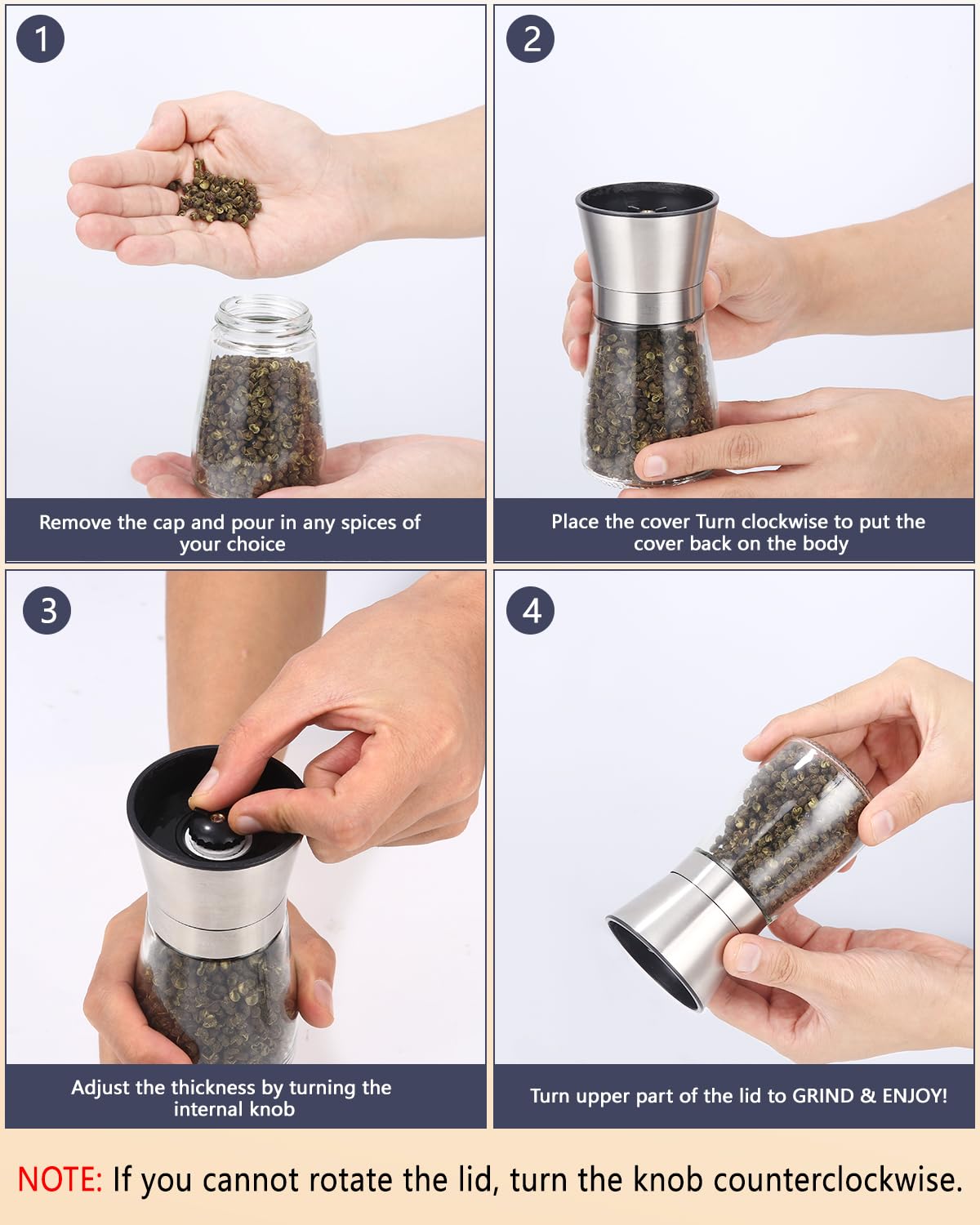 1

Remove the cap and pour in any spices of your choice

2

Place the cover Turn clockwise to put the cover back on the body

3

Adjust the thickness by turning the internal knob

4

Turn upper part of the lid to GRIND & ENJOY!

NOTE: If you cannot rotate the lid, turn the knob counterclockwise.