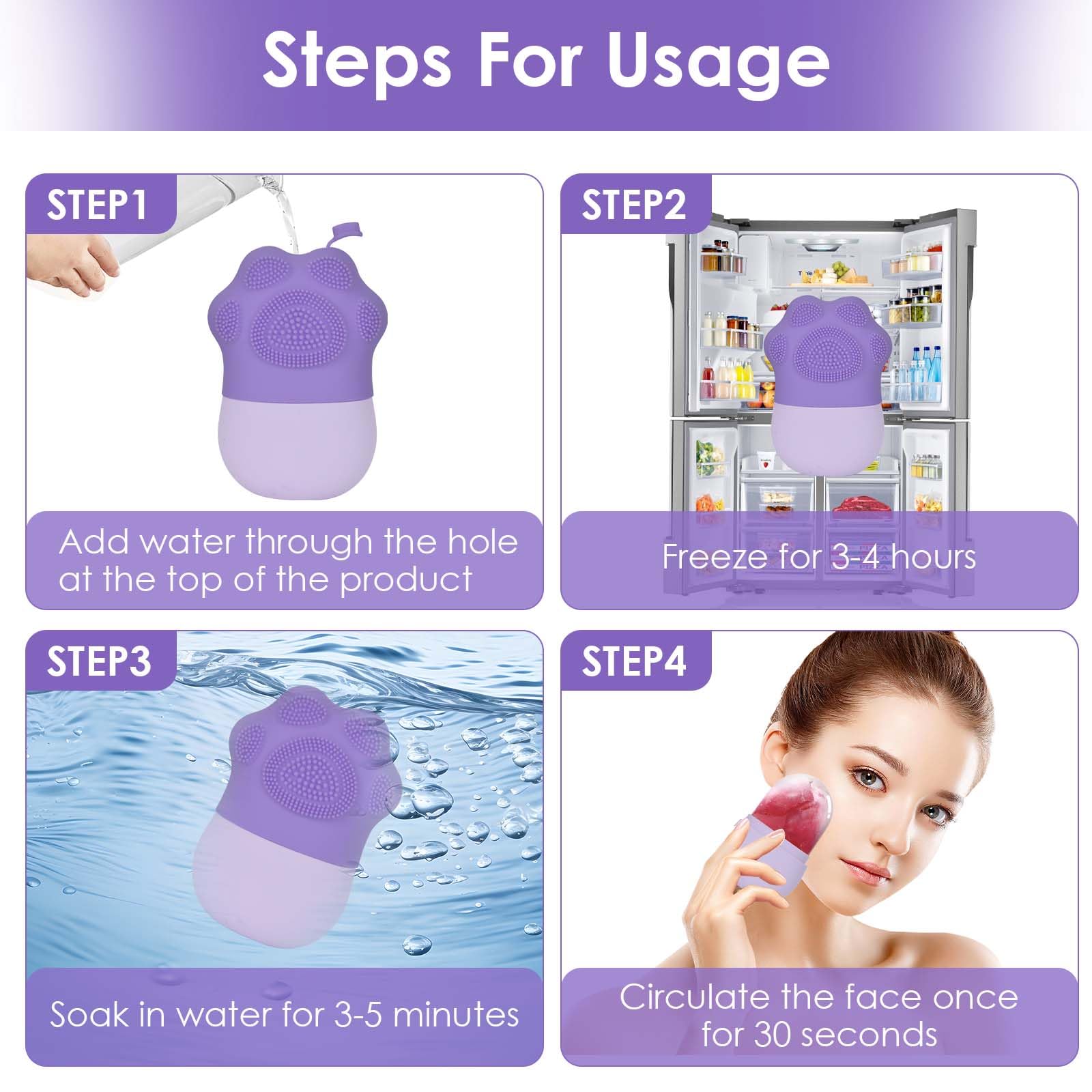 Steps For Usage

STEP1

Add water through the hole at the top of the product

STEP2

Freeze for 3-4 hours

STEP3

Soak in water for 3-5 minutes

STEP4

Circulate the face once for 30 seconds