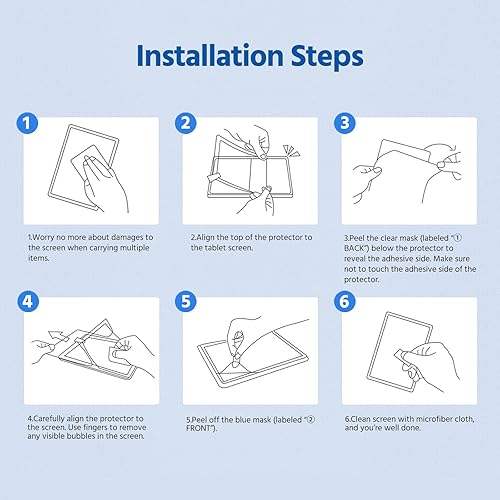 Installation Steps

1

1.Worry no more about damages to the screen when carrying multiple items.

2

2.Align the top of the protector to the tablet screen.

3

3.Peel the clear mask (labeled "① BACK") below the protector to reveal the adhesive side. Make sure not to touch the adhesive side of the protector.

4

4.Carefully align the protector to the screen. Use fingers to remove any visible bubbles in the screen.

5

5.Peel off the blue mask (labeled "② FRONT").

6

6.Clean screen with microfiber cloth, and you're well done.