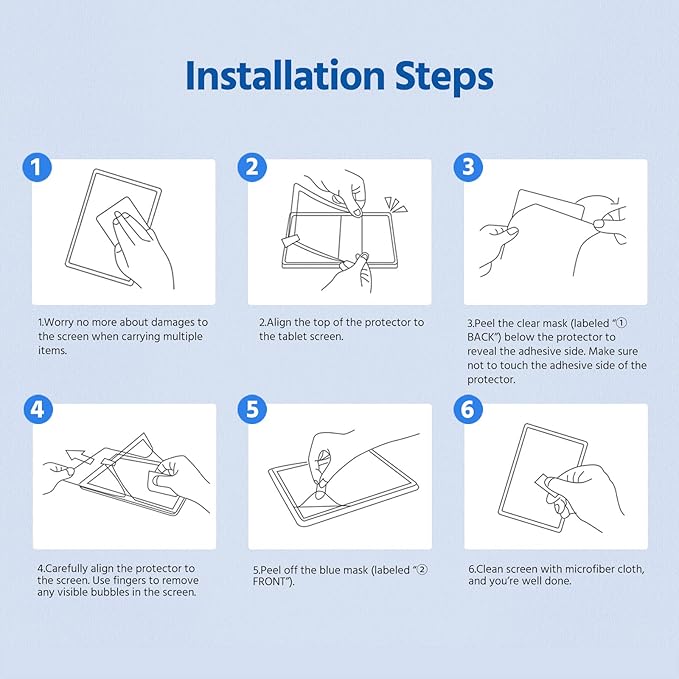 Installation Steps

1

1.Worry no more about damages to the screen when carrying multiple items.

2

2.Align the top of the protector to the tablet screen.

3

3.Peel the clear mask (labeled "① BACK") below the protector to reveal the adhesive side. Make sure not to touch the adhesive side of the protector.

4

4.Carefully align the protector to the screen. Use fingers to remove any visible bubbles in the screen.

5

5.Peel off the blue mask (labeled "② FRONT").

6

6.Clean screen with microfiber cloth, and you're well done.