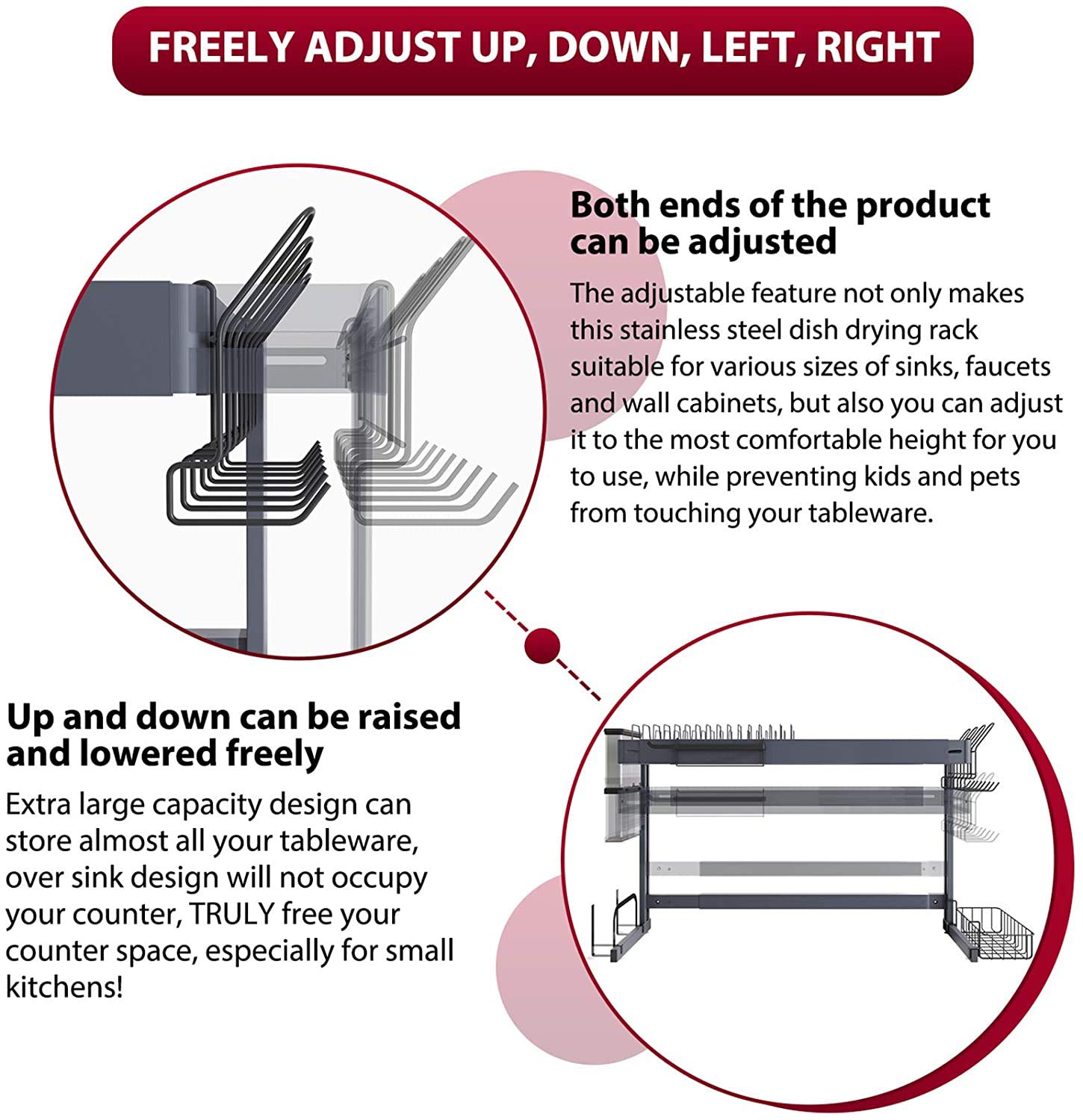 FREELY ADJUST UP, DOWN, LEFT, RIGHT

Both ends of the product can be adjusted

The adjustable feature not only makes this stainless steel dish drying rack suitable for various sizes of sinks, faucets and wall cabinets, but also you can adjust it to the most comfortable height for you to use, while preventing kids and pets from touching your tableware.

Up and down can be raised and lowered freely

Extra large capacity design can store almost all your tableware, over sink design will not occupy your counter, TRULY free your counter space, especially for small kitchens!