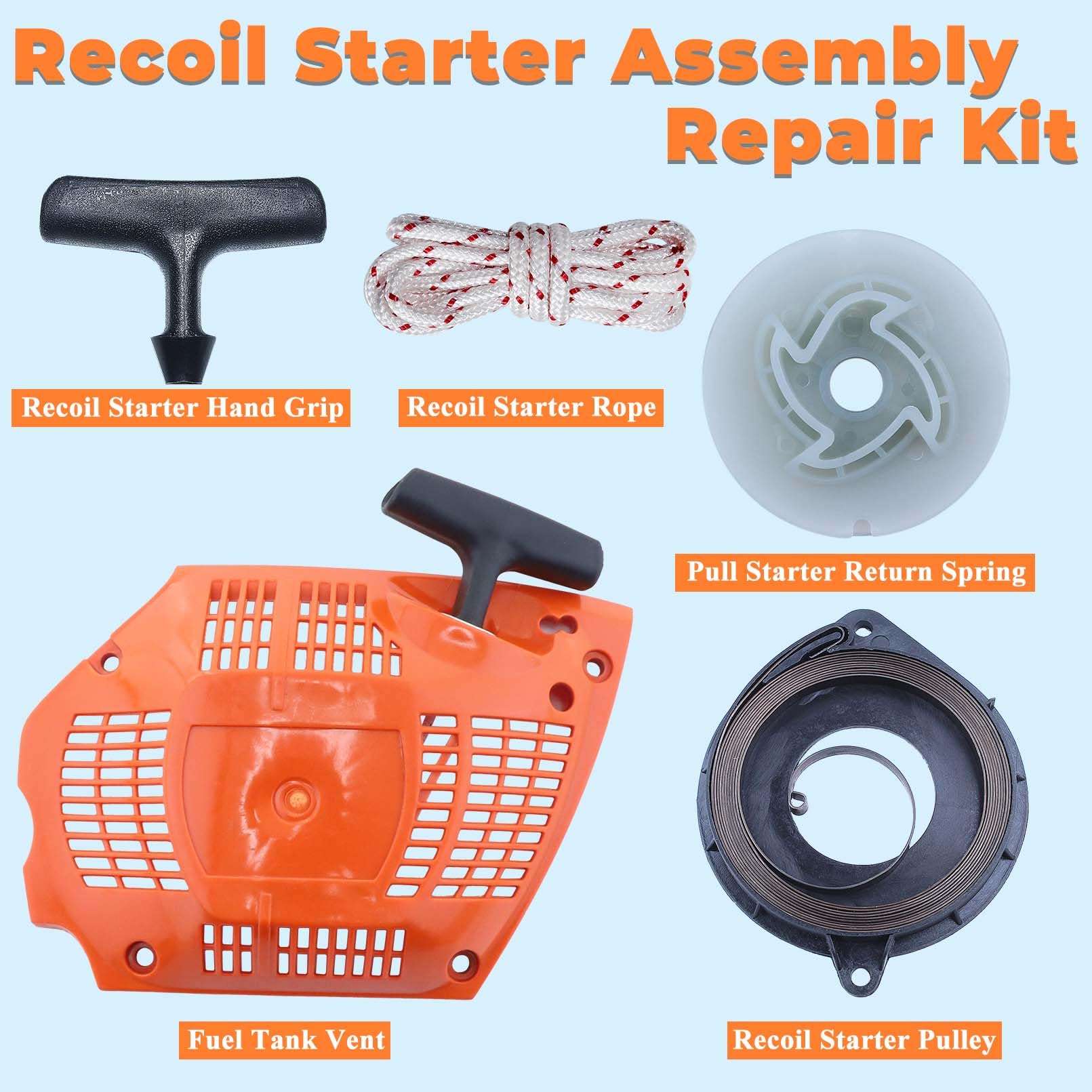 Recoil Starter Assembly Repair Kit

Recoil Starter Hand Grip

Recoil Starter Rope

Pull Starter Return Spring

Fuel Tank Vent

Recoil Starter Pulley