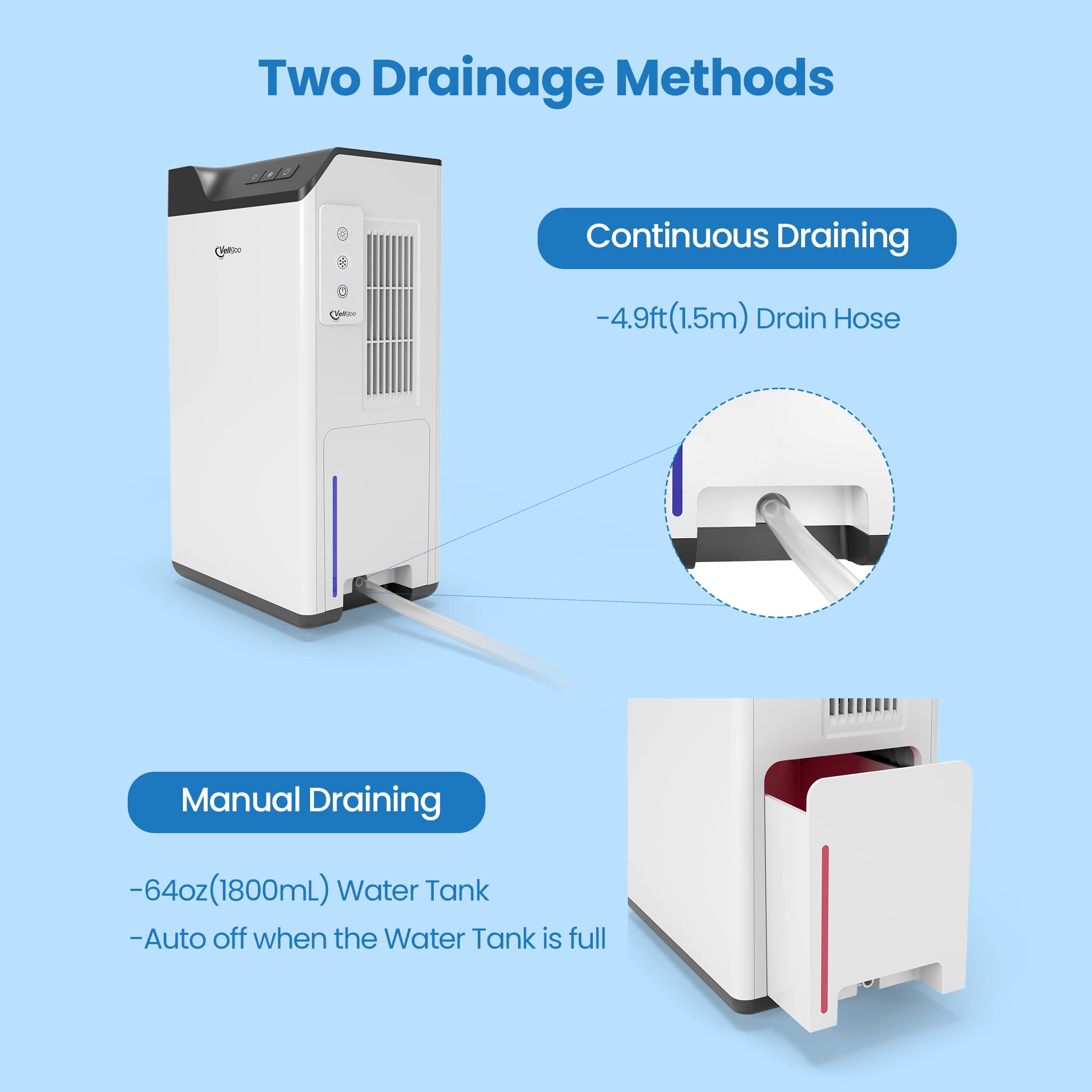 Two Drainage Methods

Vellgoo

Vellgoo

Continuous Draining

-4.9ft(1.5m) Drain Hose

Manual Draining

-64oz(1800mL) Water Tank

-Auto off when the Water Tank is full