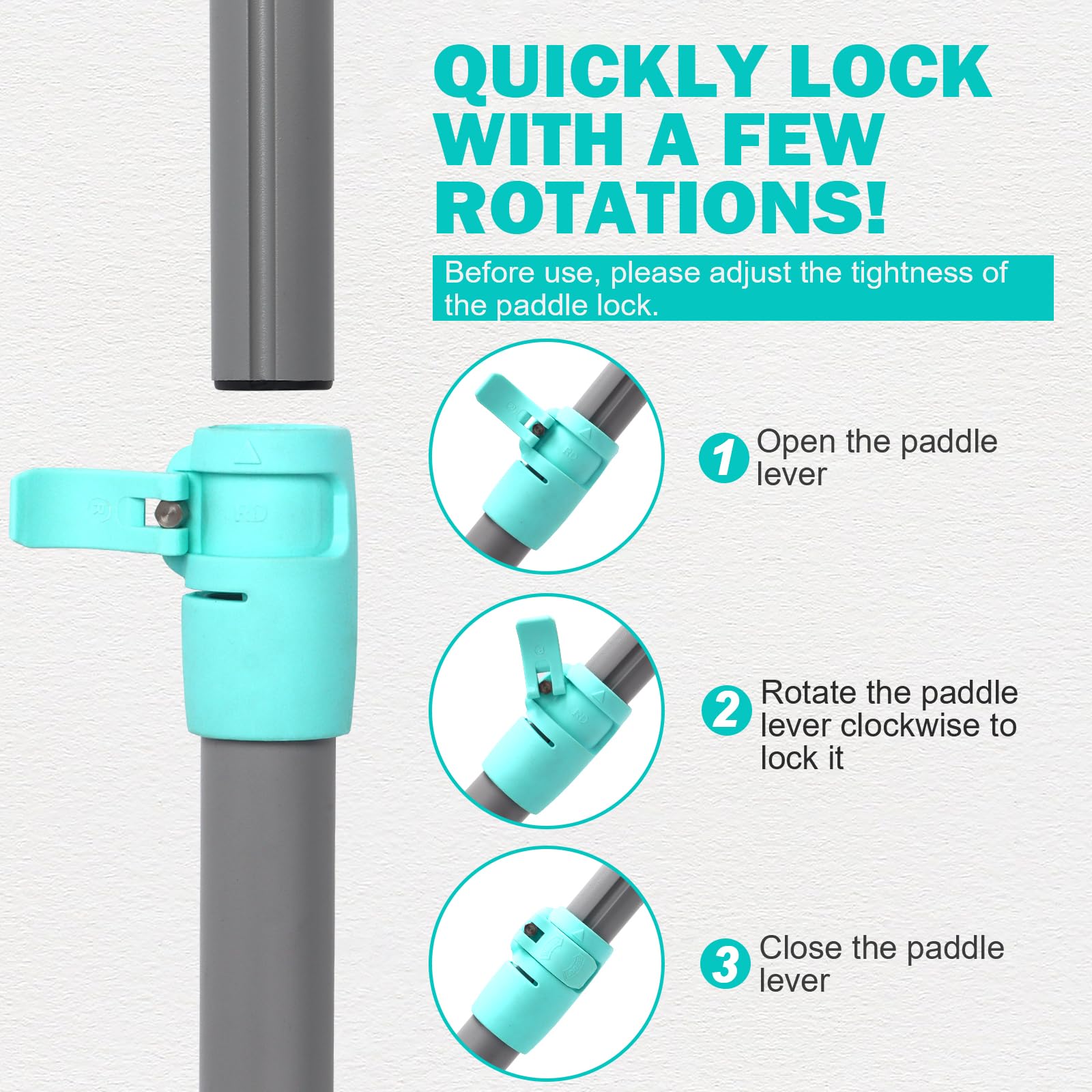 QUICKLY LOCK WITH A FEW ROTATIONS!

Before use, please adjust the tightness of the paddle lock.

RD

1 Open the paddle lever

2 Rotate the paddle lever clockwise to lock it

3 Close the paddle lever