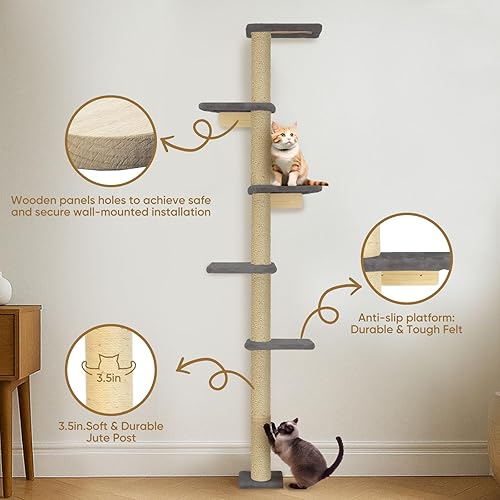 Wooden panels holes to achieve safe and secure wall-mounted installation

Anti-slip platform: Durable & Tough Felt

3.5in

3.5in.Soft & Durable Jute Post