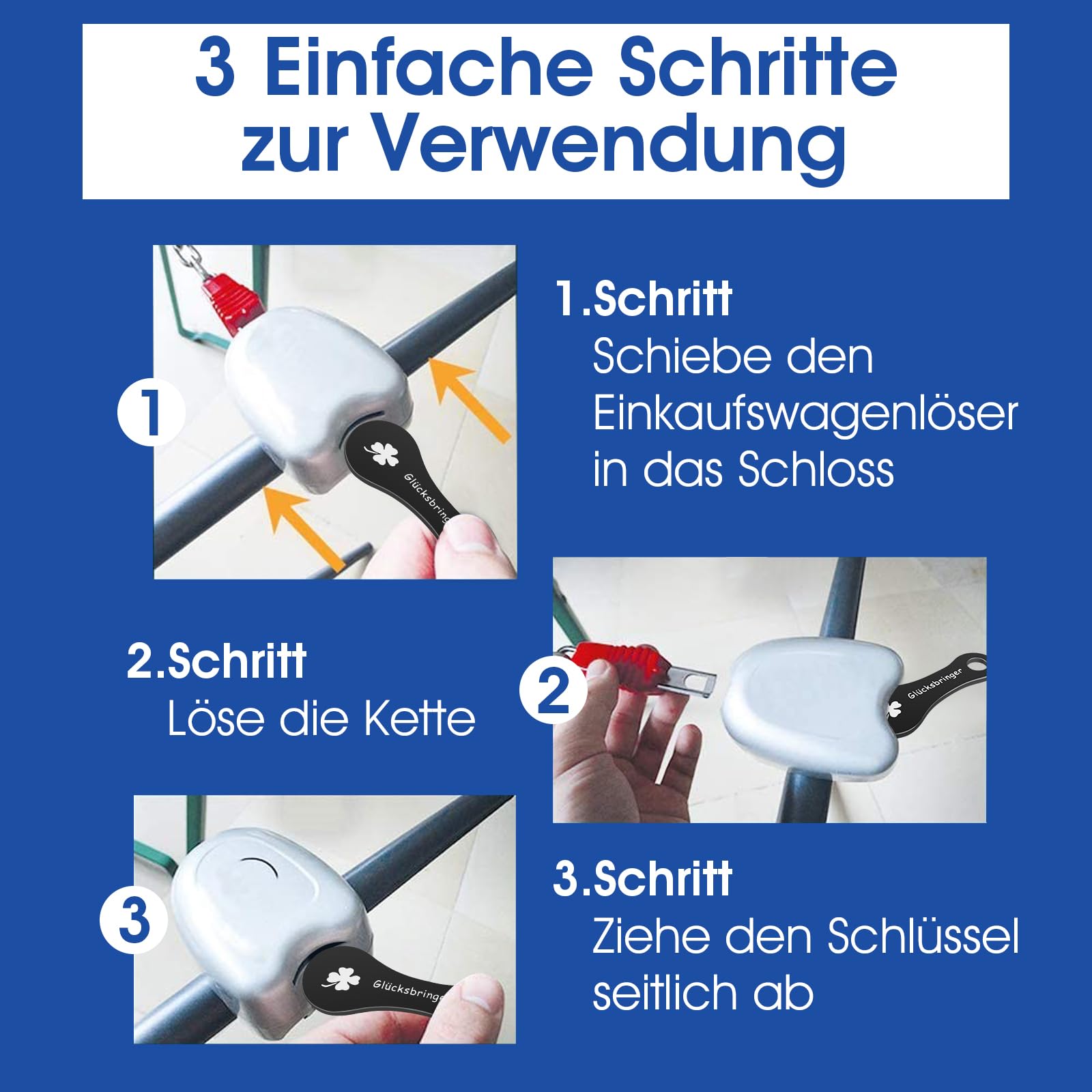 3 Einfache Schritte zur Verwendung

1

Glücksbringer

1.Schritt
Schiebe den Einkaufswagenlöser in das Schloss

2.Schritt
Löse die Kette

2

Glücksbringer

3

Glücksbringer

3.Schritt
Ziehe den Schlüssel seitlich ab