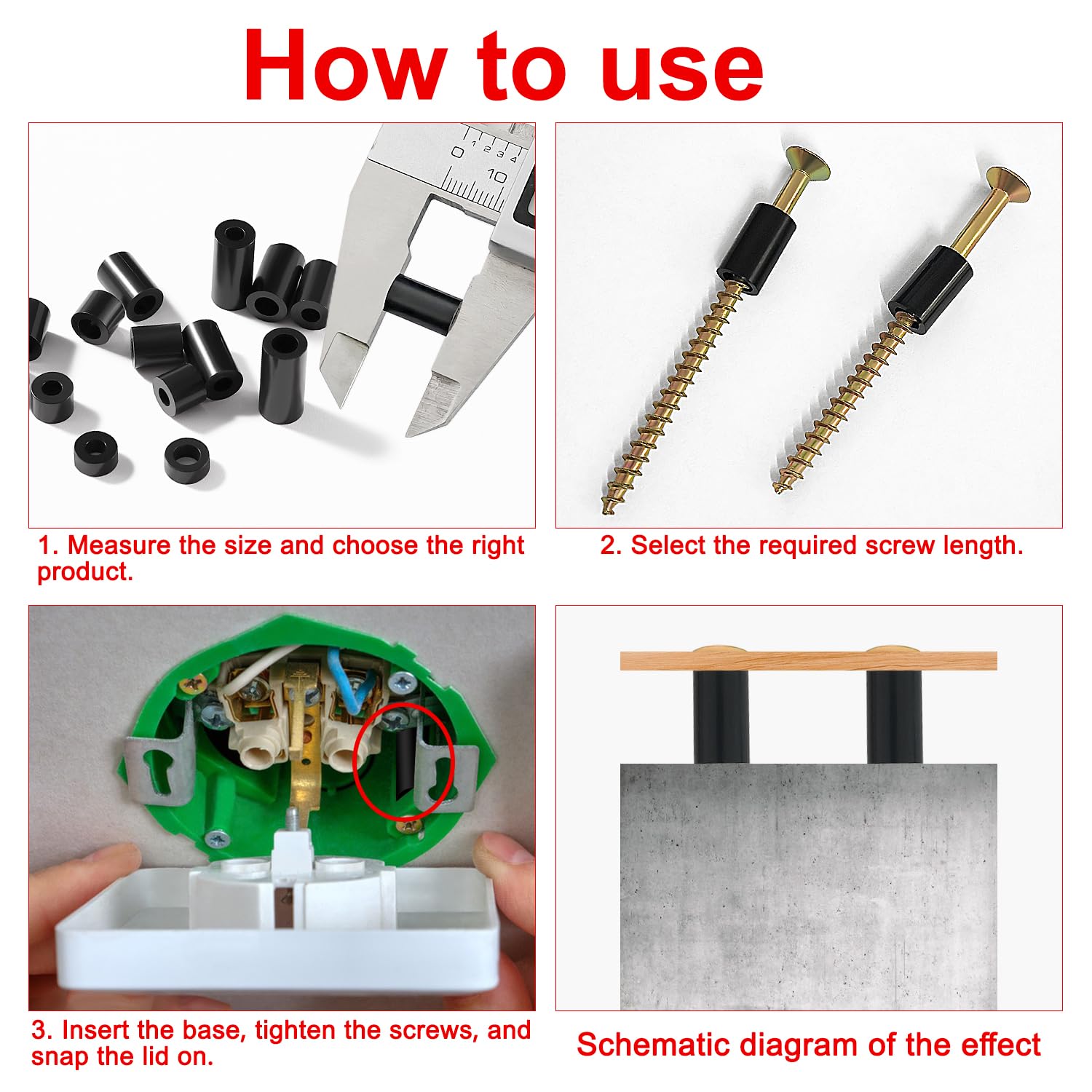 How to use

0 1 2 3 4
10

1. Measure the size and choose the right product.

2. Select the required screw length.

3. Insert the base, tighten the screws, and snap the lid on.

Schematic diagram of the effect