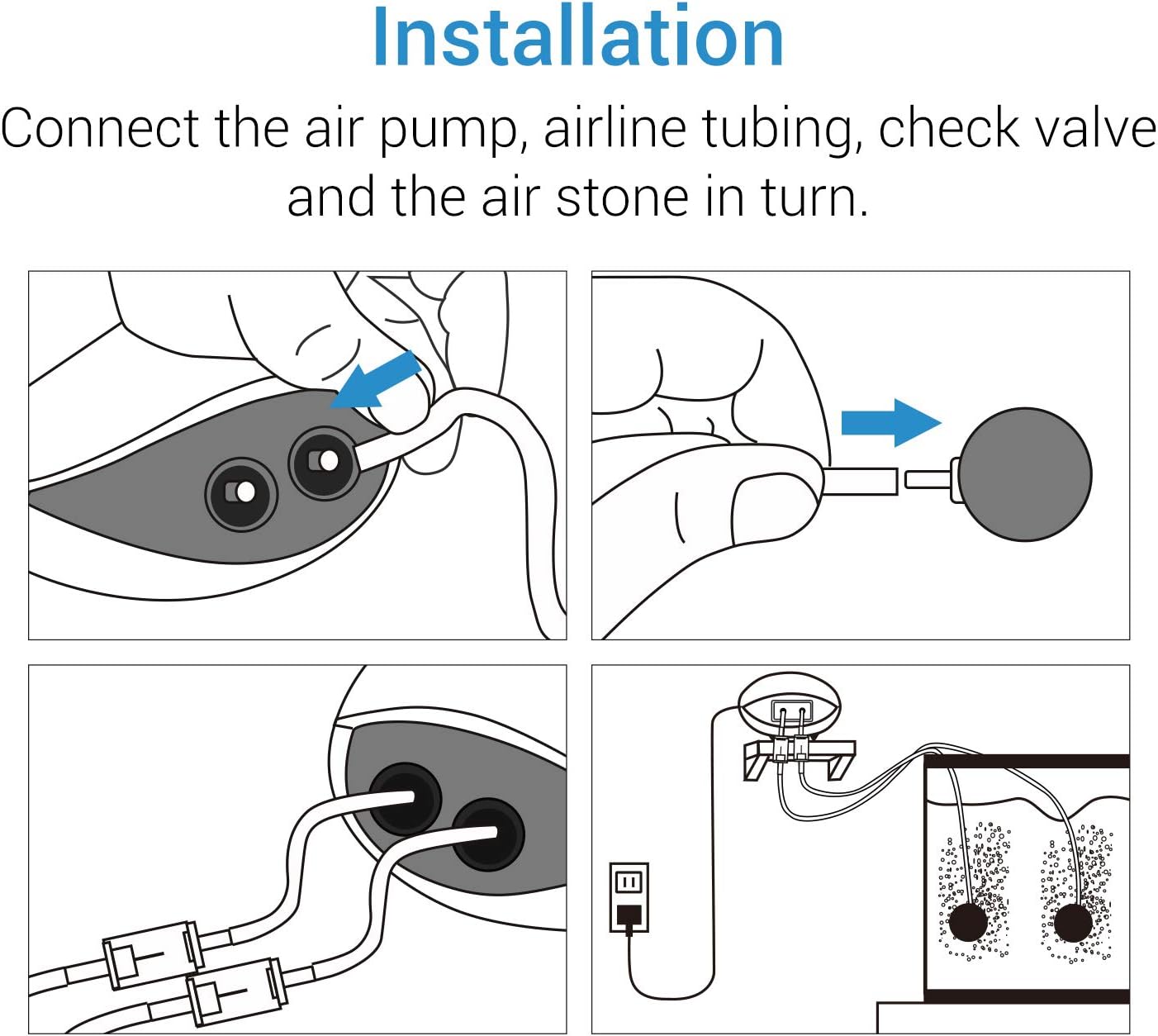 Installation

Connect the air pump, airline tubing, check valve and the air stone in turn.