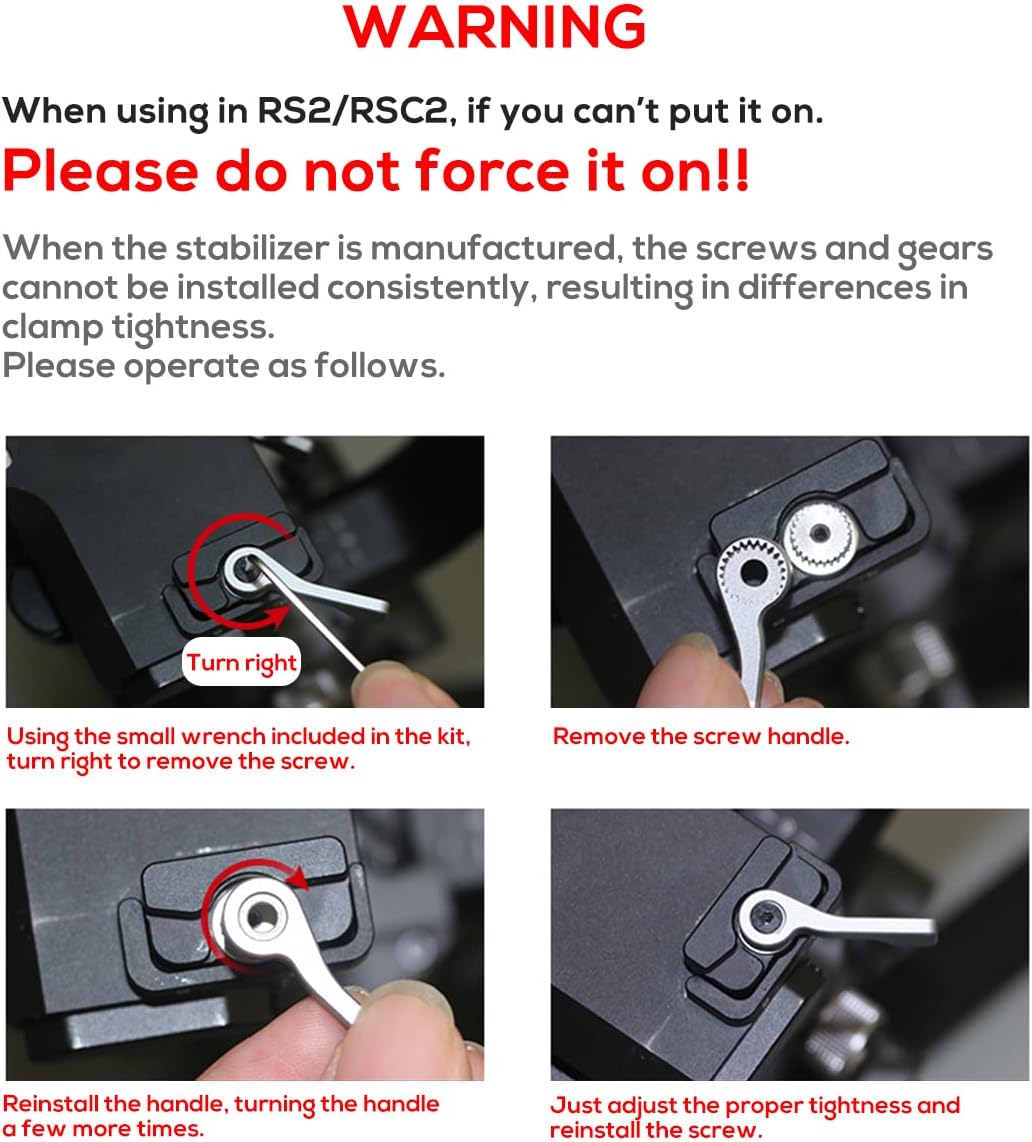 WARNING

When using in RS2/RSC2, if you can't put it on.

Please do not force it on!!

When the stabilizer is manufactured, the screws and gears cannot be installed consistently, resulting in differences in clamp tightness.
Please operate as follows.

Turn right

Using the small wrench included in the kit, turn right to remove the screw.

Remove the screw handle.

Reinstall the handle, turning the handle a few more times.

Just adjust the proper tightness and reinstall the screw.