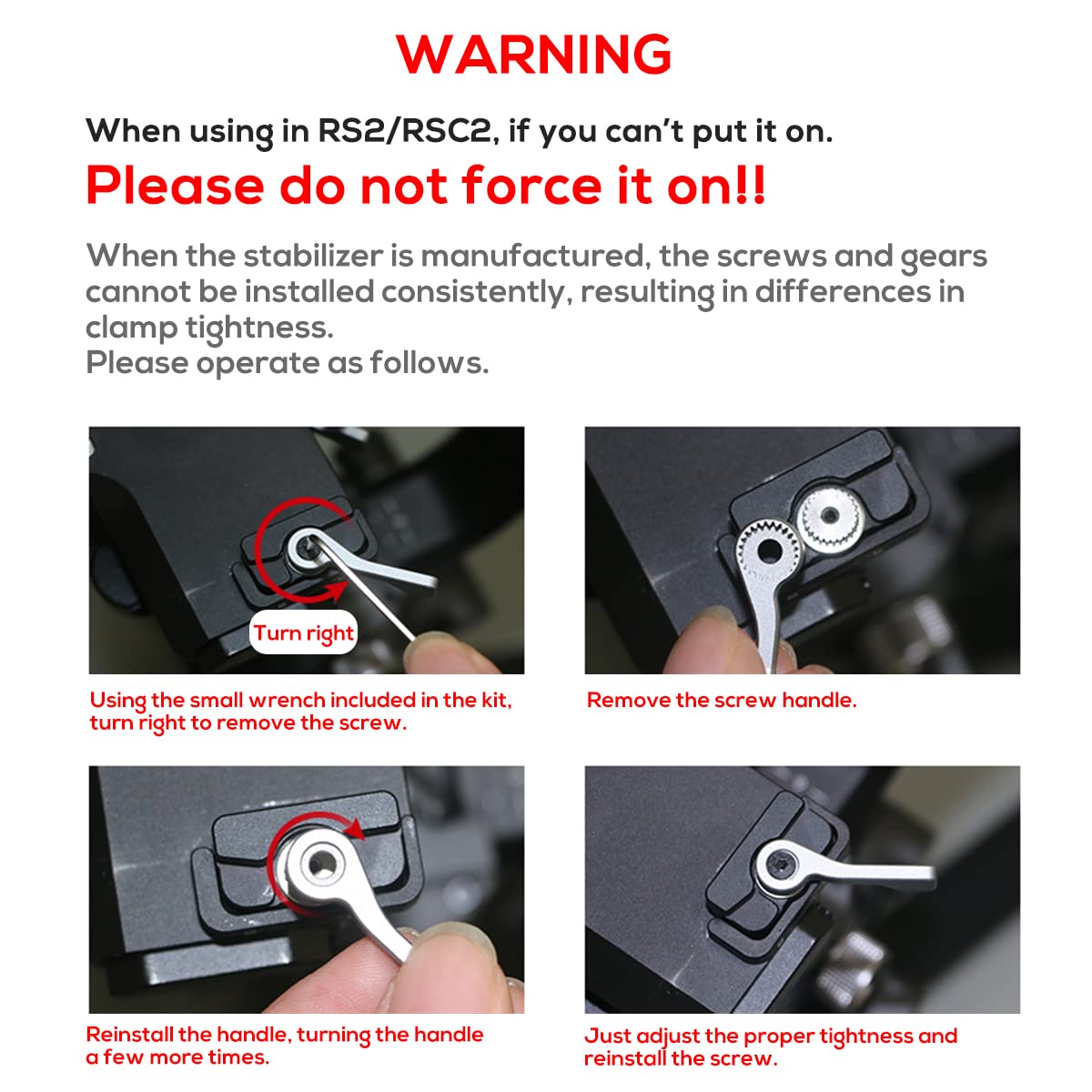 WARNING

When using in RS2/RSC2, if you can't put it on.

Please do not force it on!!

When the stabilizer is manufactured, the screws and gears cannot be installed consistently, resulting in differences in clamp tightness.
Please operate as follows.

Turn right

Using the small wrench included in the kit, turn right to remove the screw.

Remove the screw handle.

Reinstall the handle, turning the handle a few more times.

Just adjust the proper tightness and reinstall the screw.