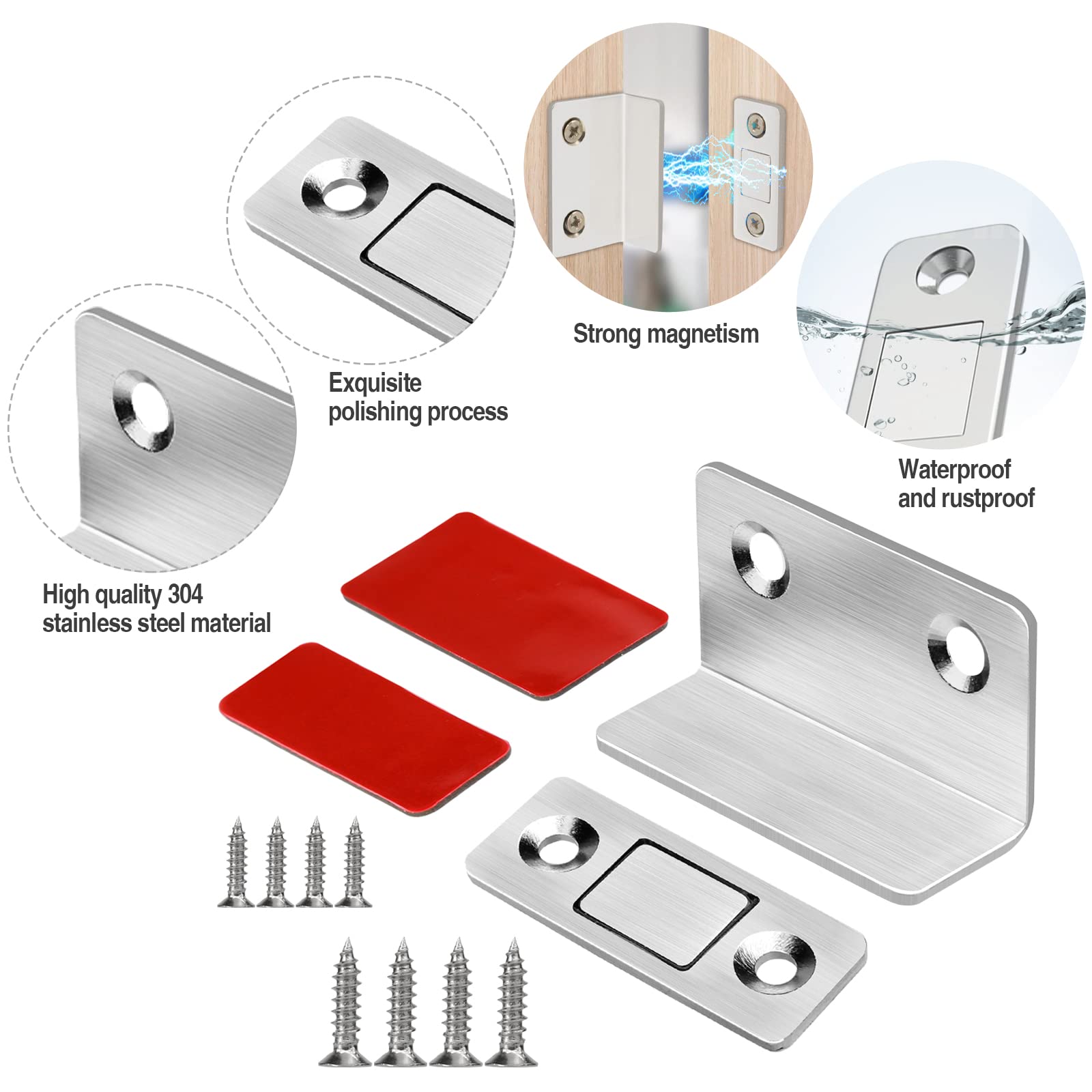 Strong magnetism

Exquisite polishing process

Waterproof and rustproof

High quality 304 stainless steel material