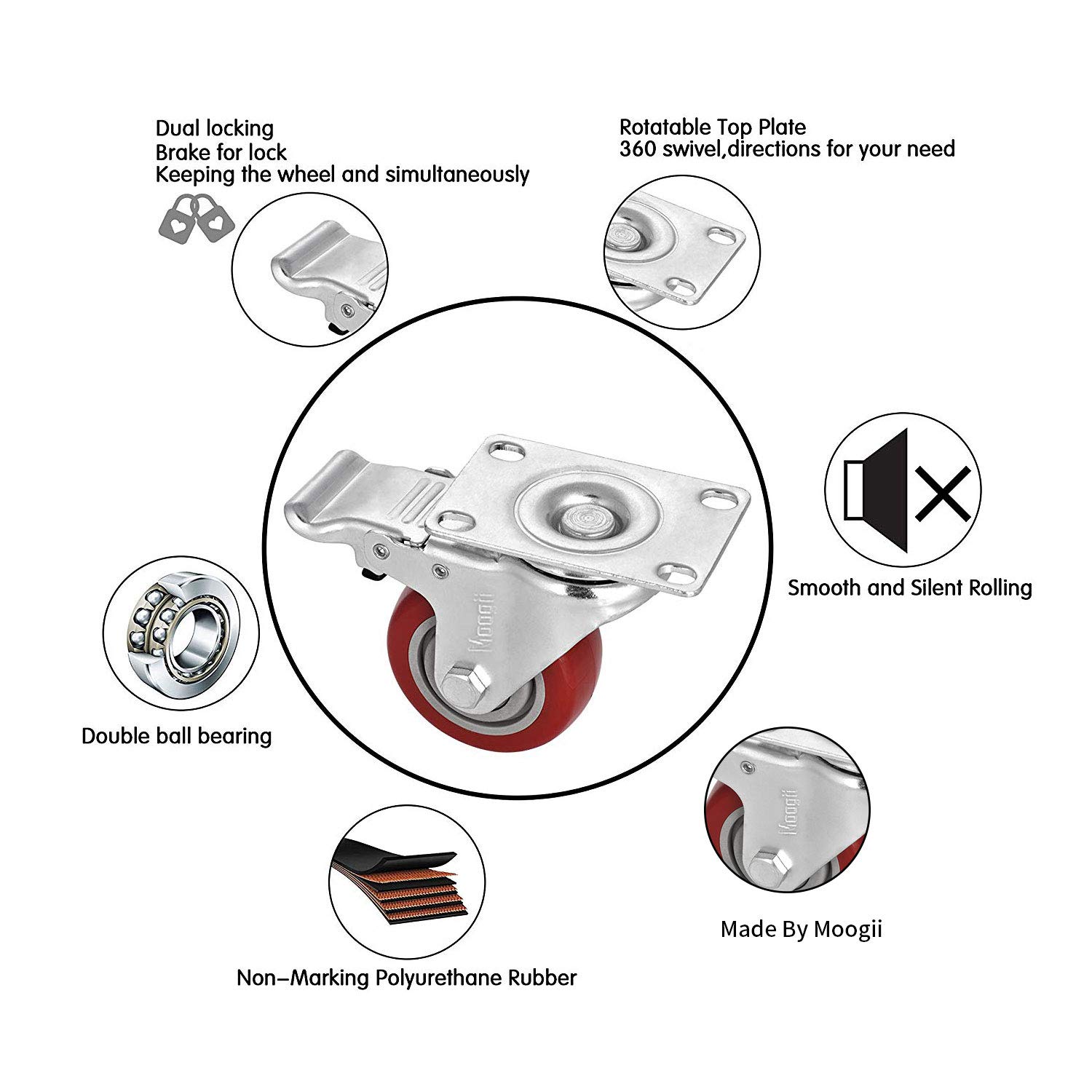 Dual locking
Brake for lock
Keeping the wheel and simultaneously

Rotatable Top Plate
360 swivel,directions for your need

Moogii

Smooth and Silent Rolling

Double ball bearing

Moogii

Made By Moogii

Non–Marking Polyurethane Rubber