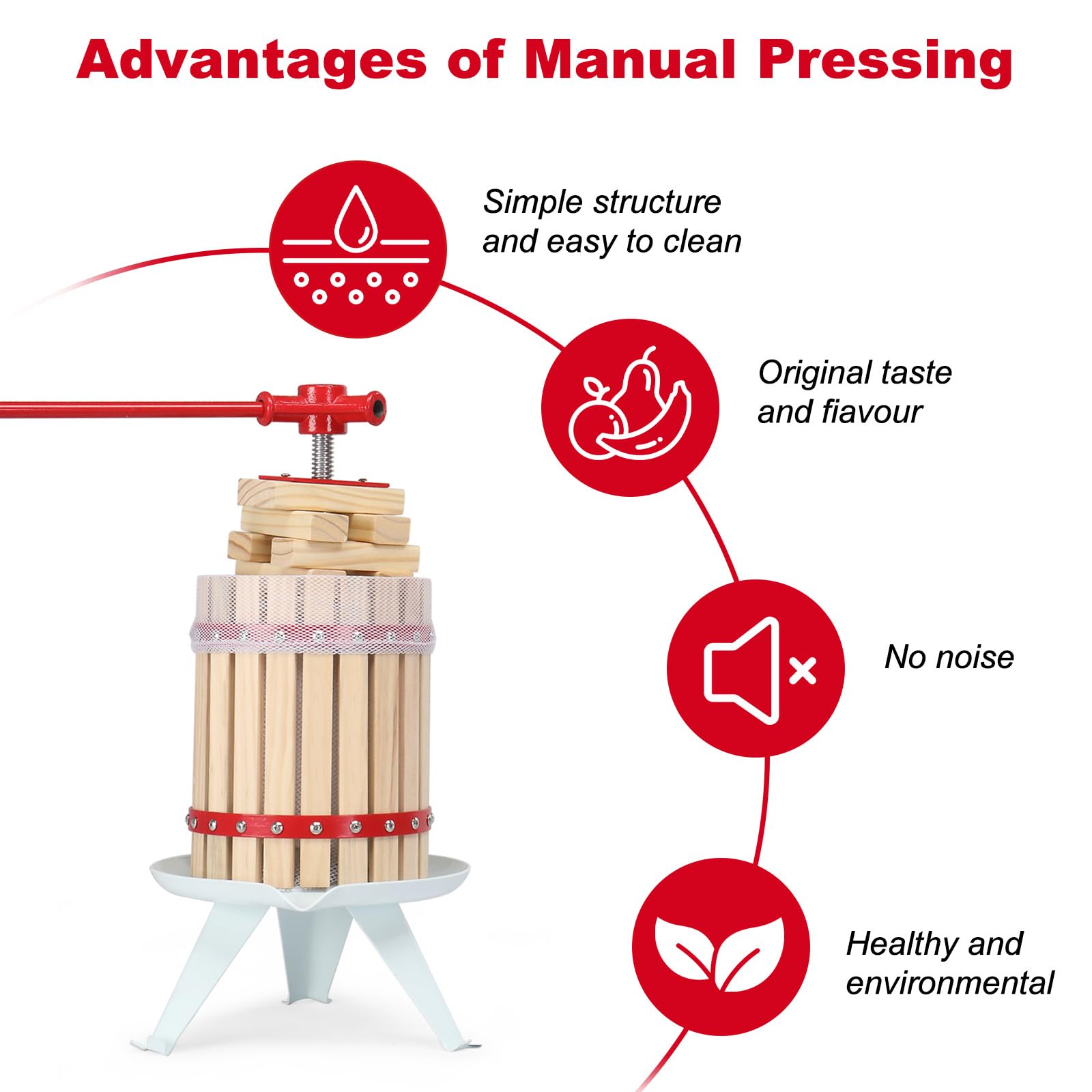 Advantages of Manual Pressing

Simple structure and easy to clean

Original taste and fiavour

No noise

Healthy and environmental