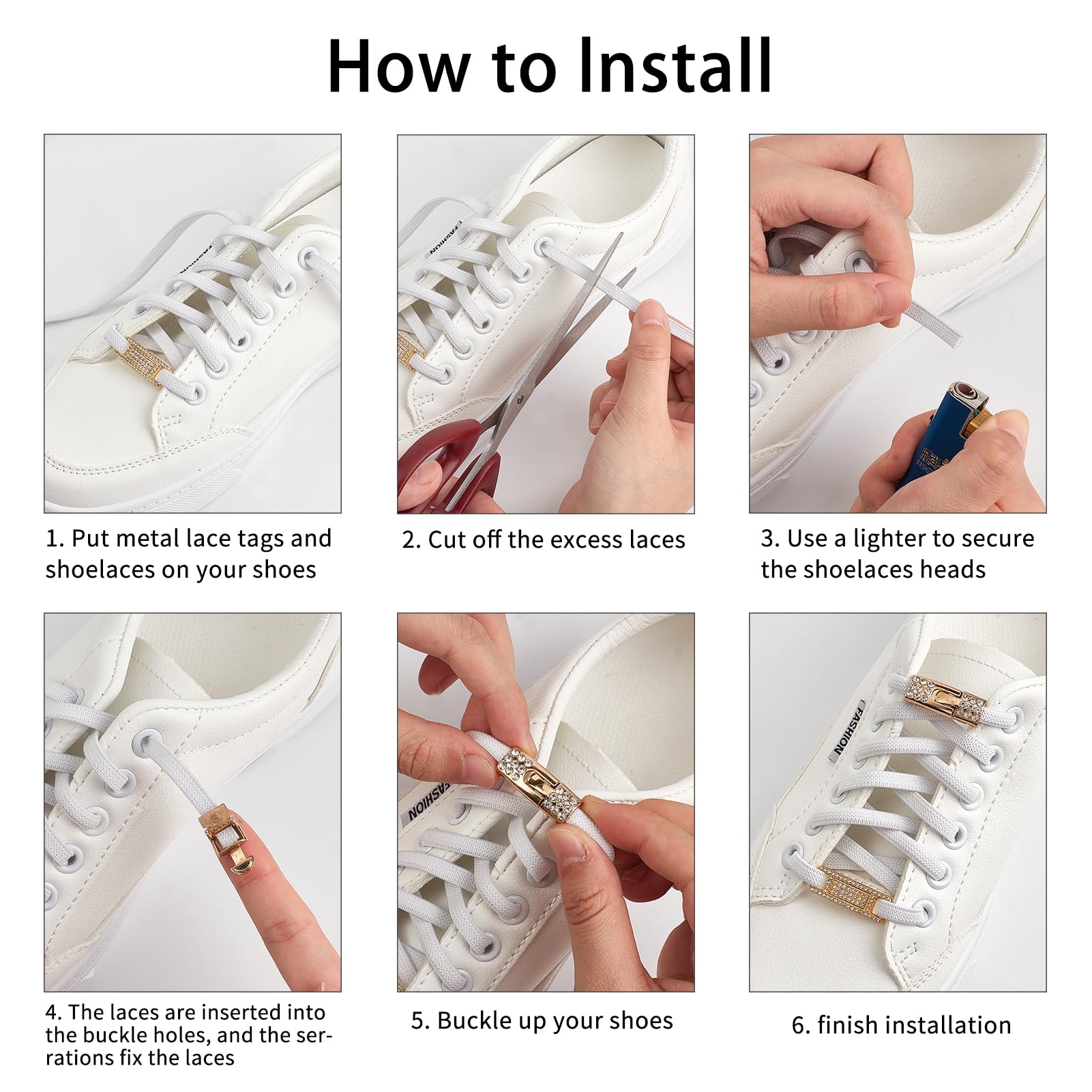 How to Install

FASHION

1. Put metal lace tags and shoelaces on your shoes

FASHION

2. Cut off the excess laces

3. Use a lighter to secure the shoelaces heads

4. The laces are inserted into the buckle holes, and the serrations fix the laces

FASHION

5. Buckle up your shoes

FASHION

6. finish installation