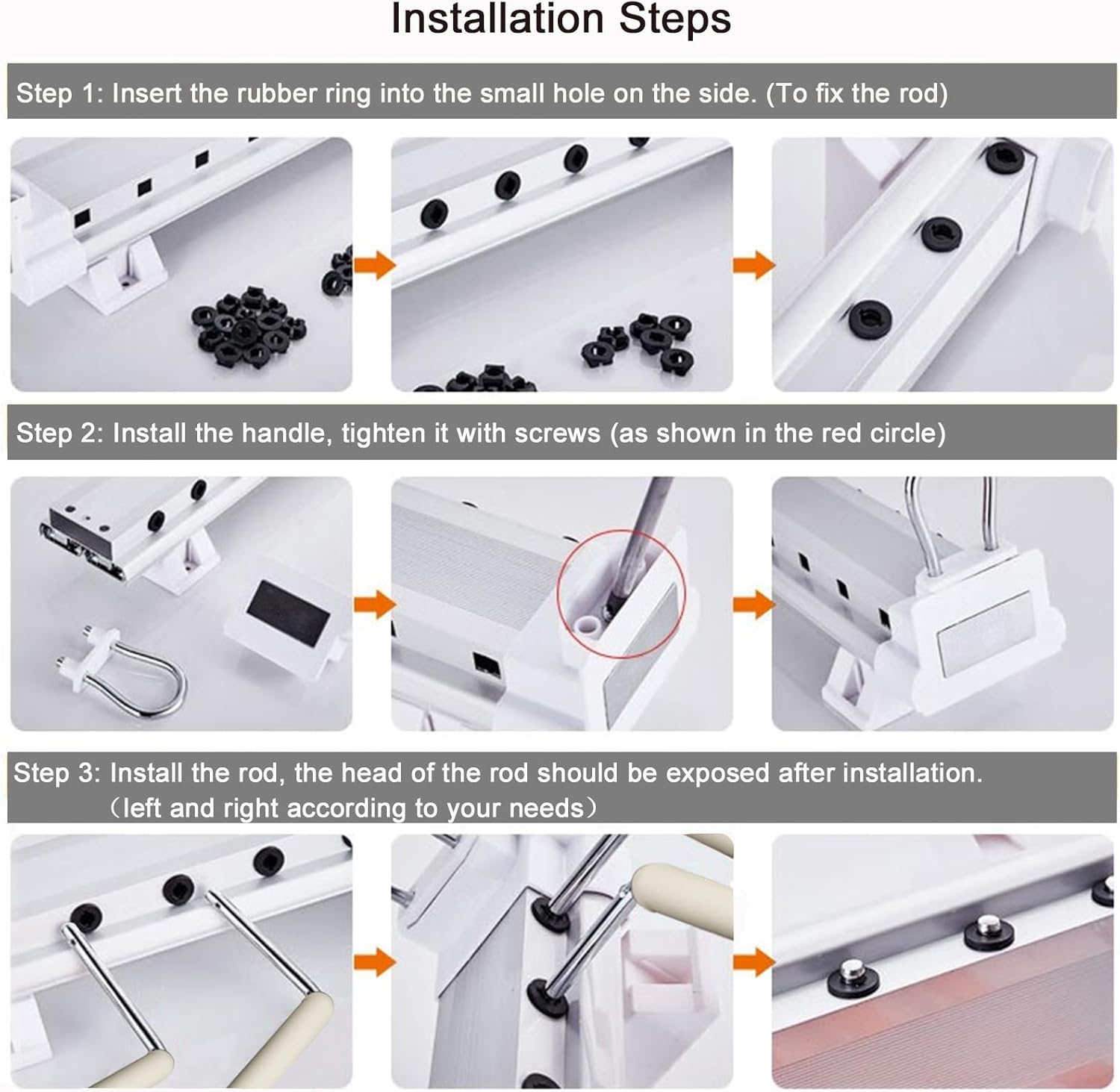 Installation Steps

Step 1: Insert the rubber ring into the small hole on the side. (To fix the rod)

Step 2: Install the handle, tighten it with screws (as shown in the red circle)

Step 3: Install the rod, the head of the rod should be exposed after installation. （left and right according to your needs）