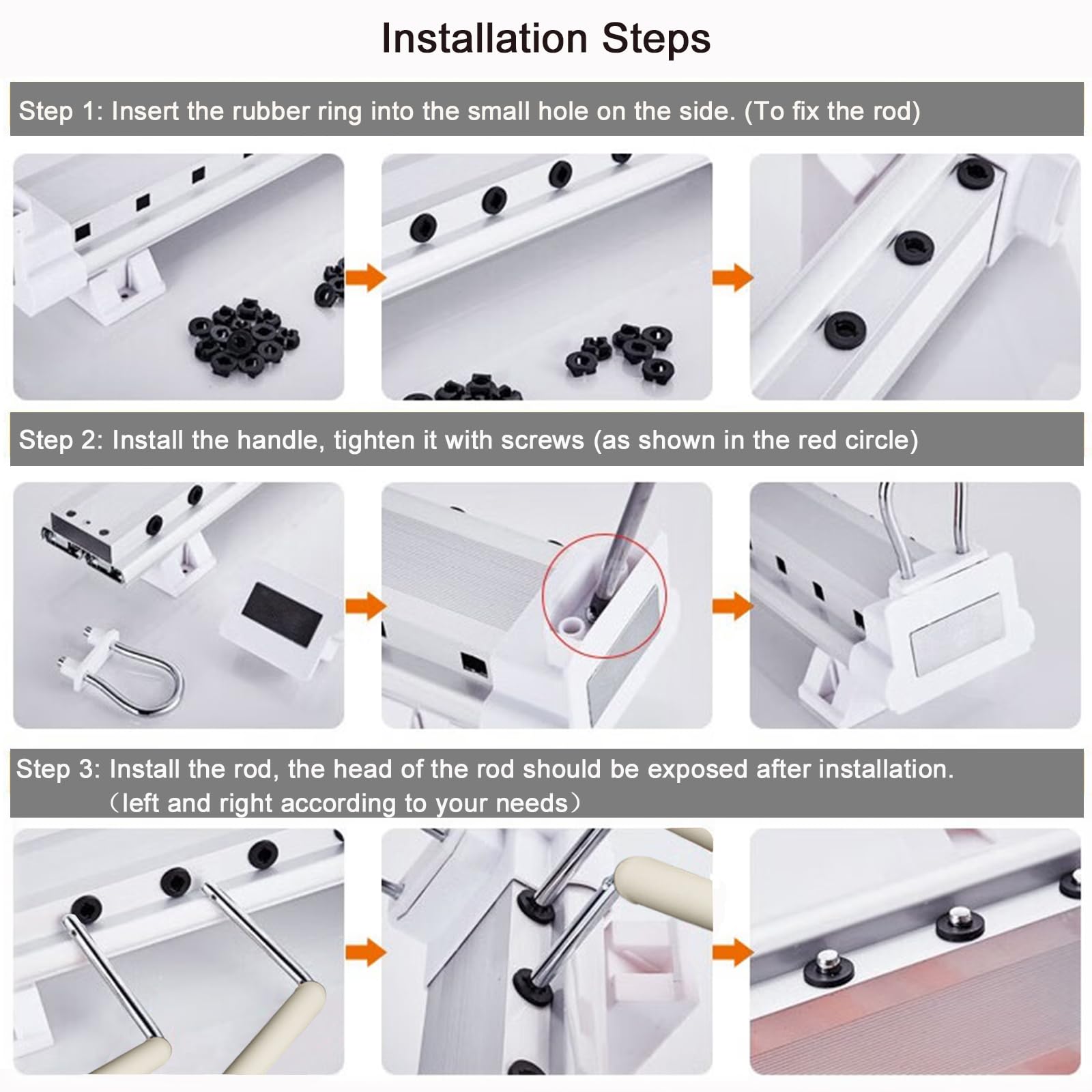 Installation Steps

Step 1: Insert the rubber ring into the small hole on the side. (To fix the rod)

Step 2: Install the handle, tighten it with screws (as shown in the red circle)

Step 3: Install the rod, the head of the rod should be exposed after installation.
（left and right according to your needs）