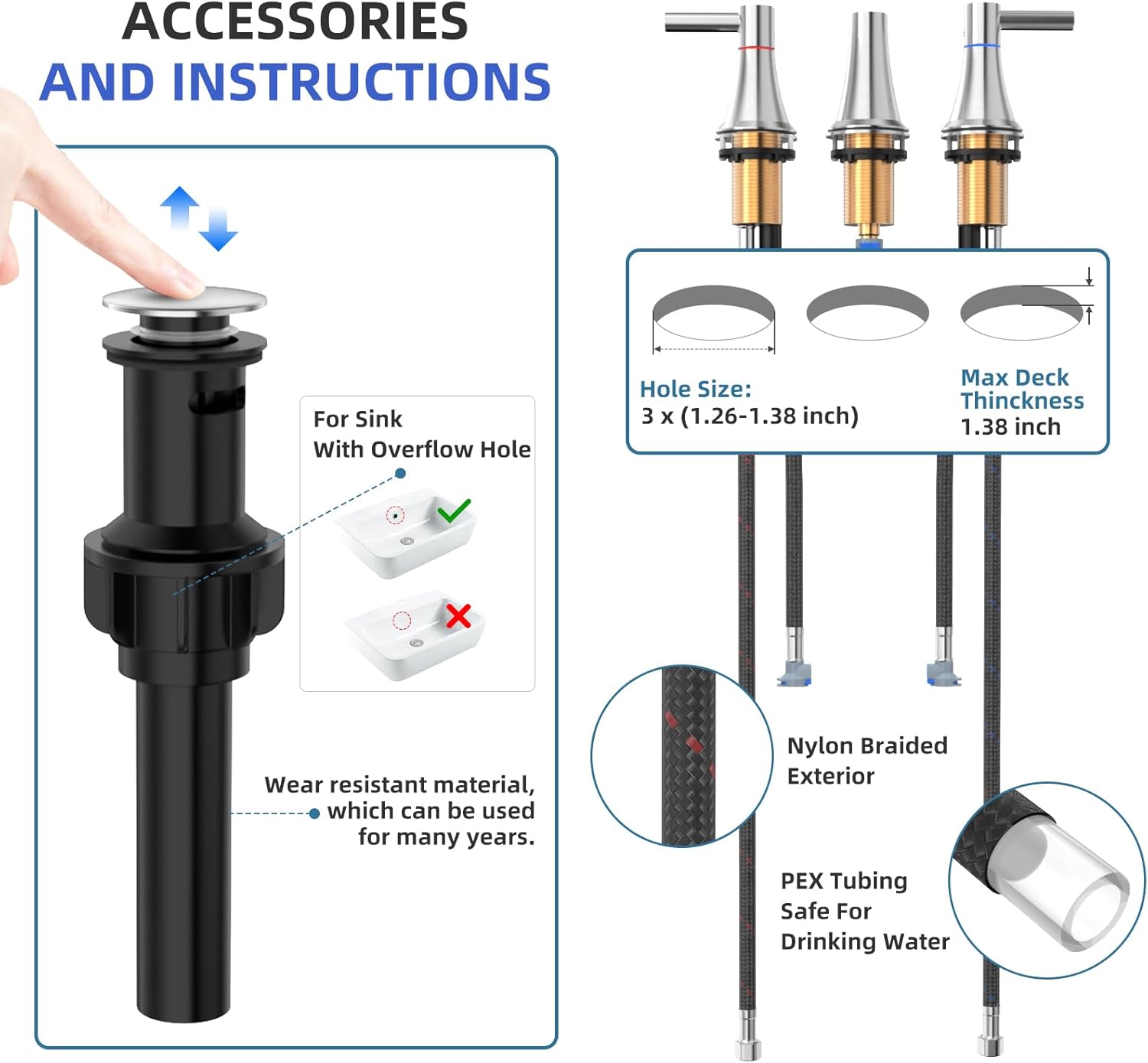 ACCESSORIES
AND INSTRUCTIONS

For Sink
With Overflow Hole

Wear resistant material, which can be used for many years.

Hole Size:
3 x (1.26-1.38 inch)

Max Deck Thinckness
1.38 inch

Nylon Braided Exterior

PEX Tubing
Safe For
Drinking Water