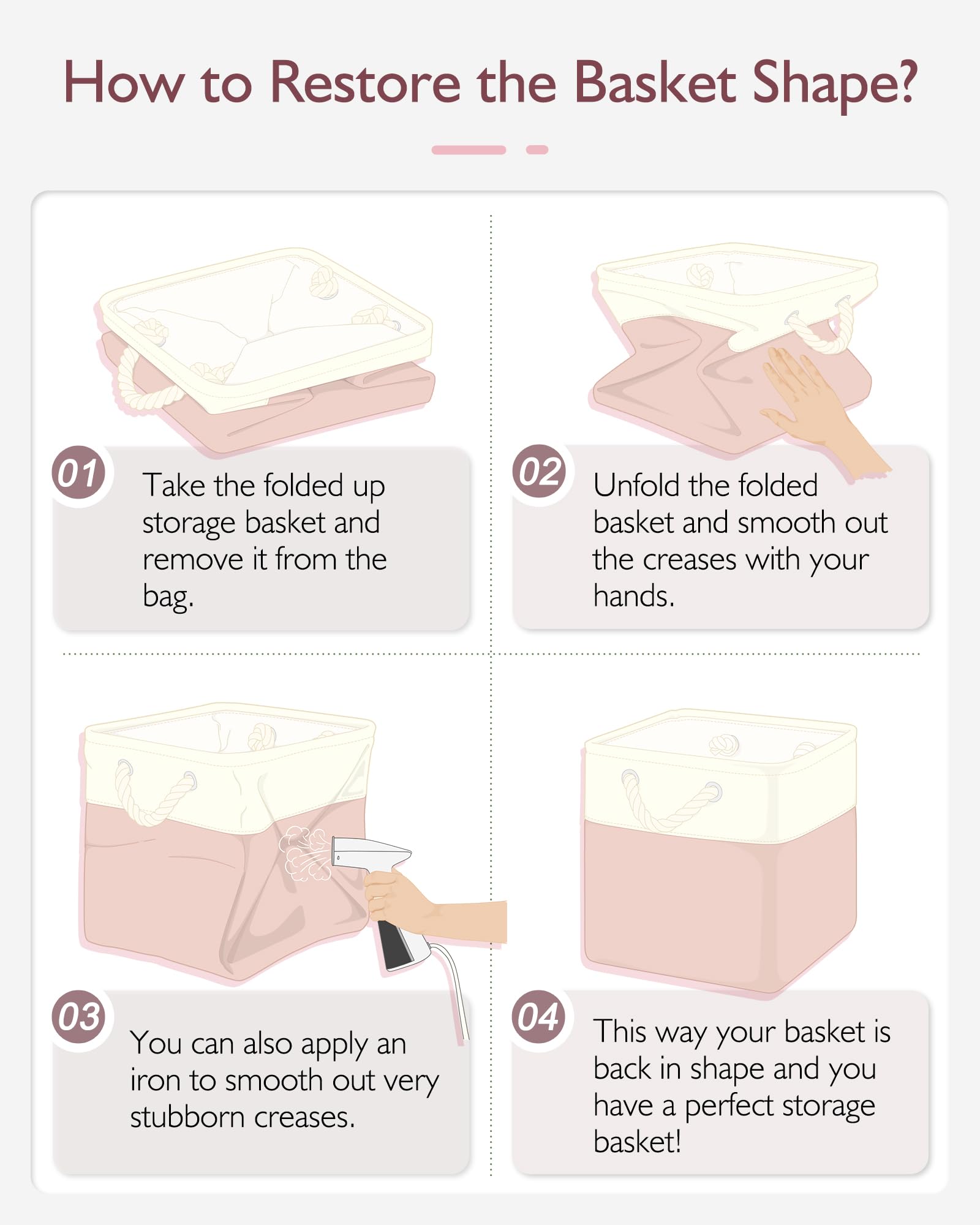 How to Restore the Basket Shape?

01 Take the folded up storage basket and remove it from the bag.

02 Unfold the folded basket and smooth out the creases with your hands.

03 You can also apply an iron to smooth out very stubborn creases.

04 This way your basket is back in shape and you have a perfect storage basket!