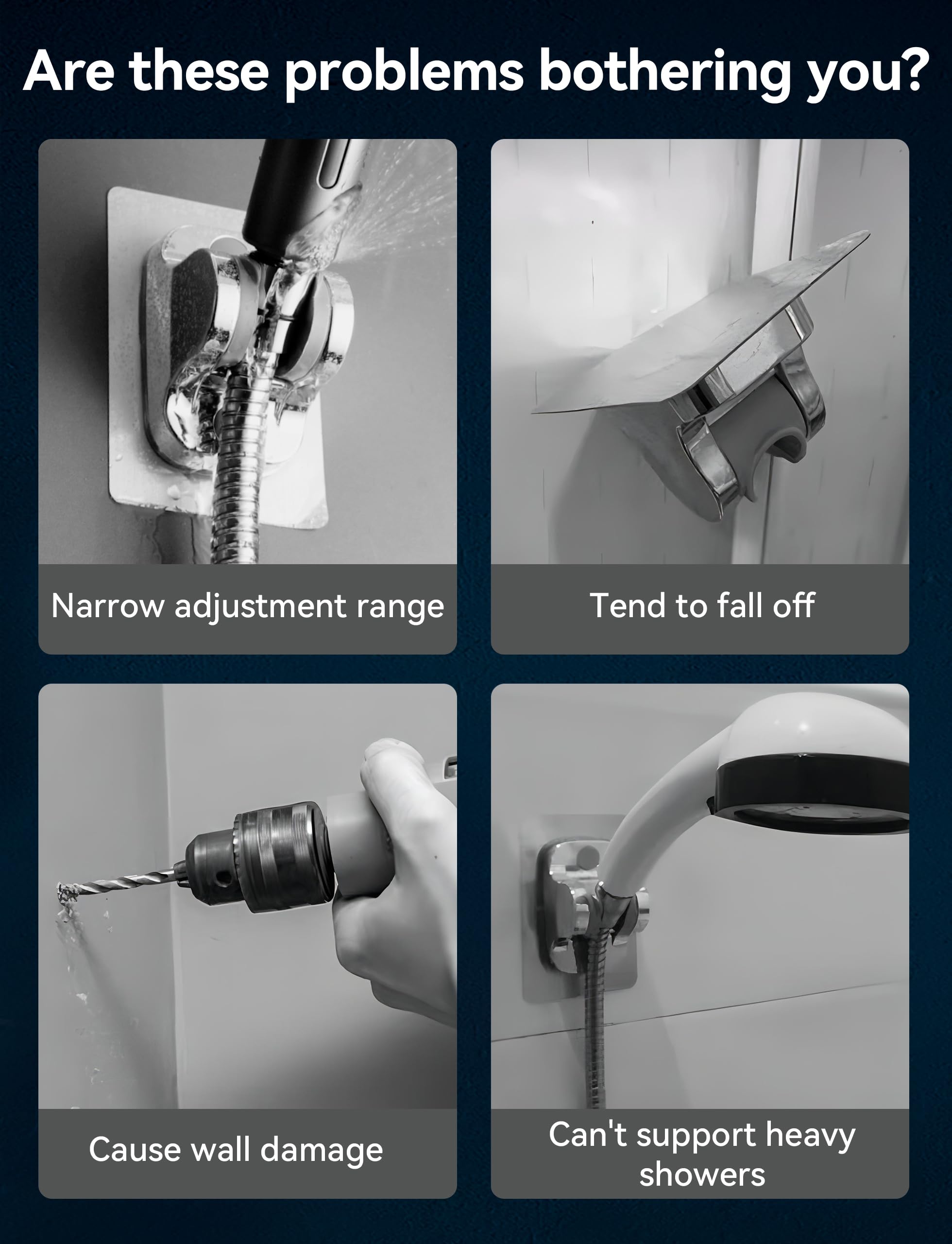 Are these problems bothering you?

Narrow adjustment range

Tend to fall off

Cause wall damage

Can't support heavy showers