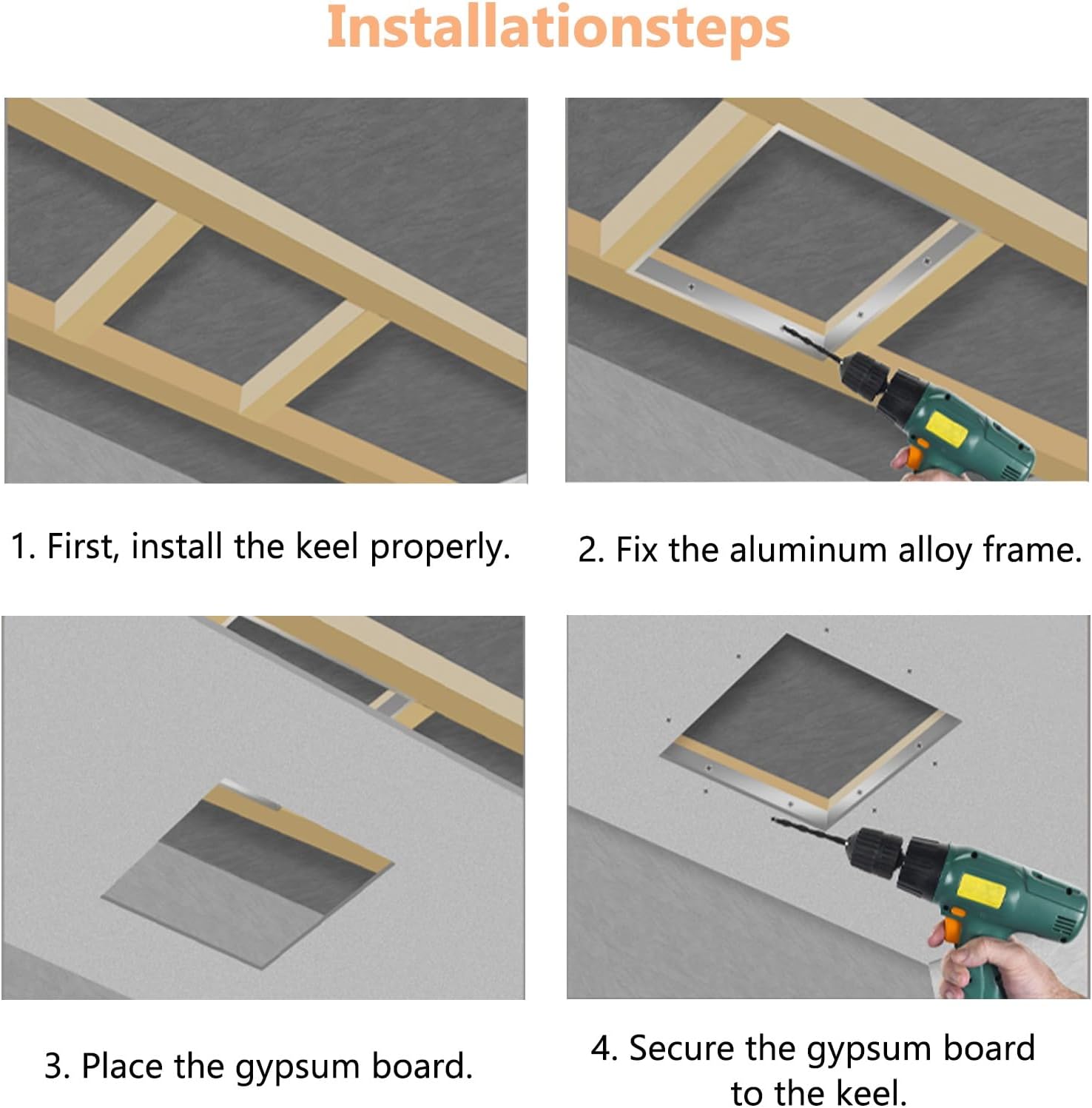 Installationsteps

1. First, install the keel properly.

2. Fix the aluminum alloy frame.

3. Place the gypsum board.

4. Secure the gypsum board to the keel.