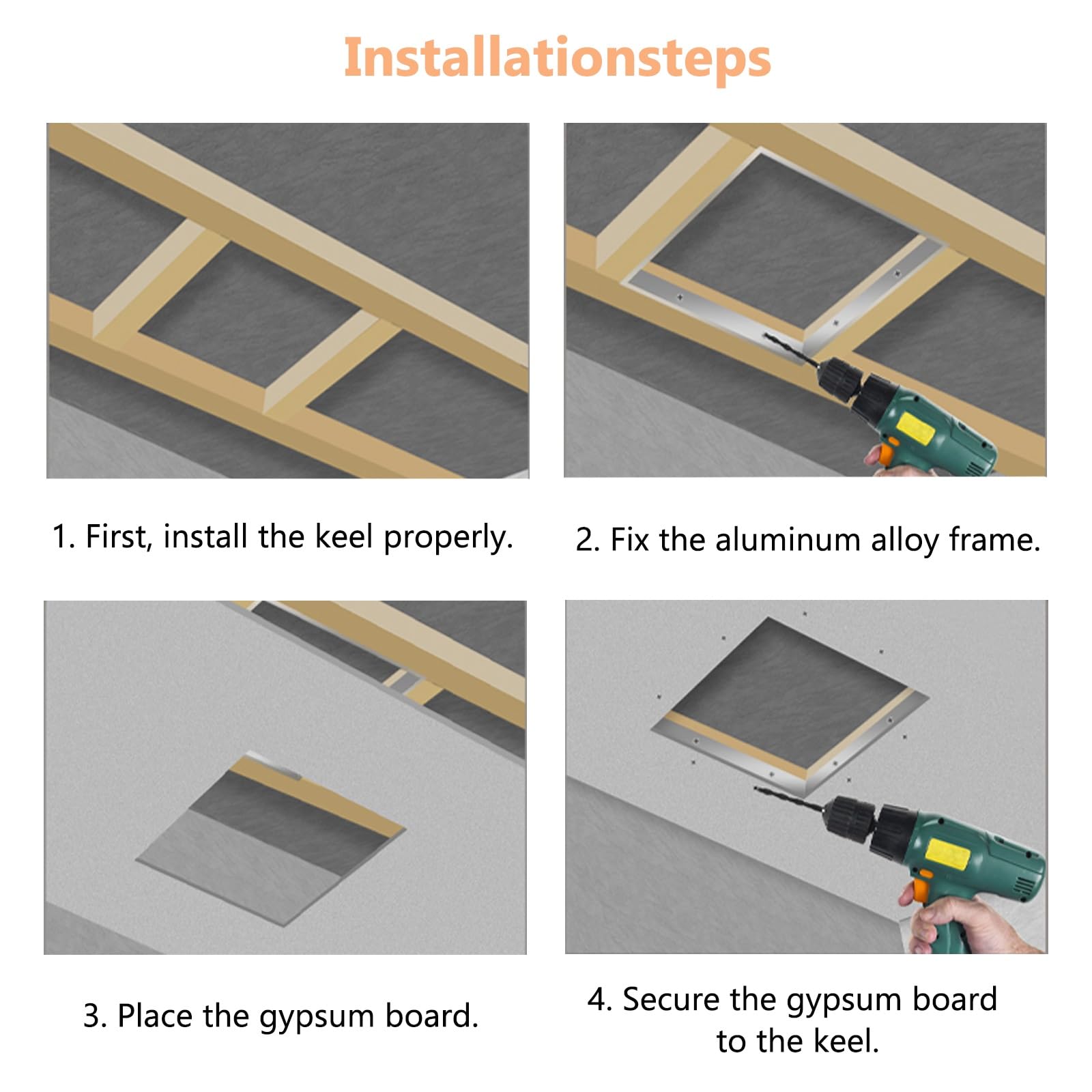 Installationsteps

1. First, install the keel properly.

2. Fix the aluminum alloy frame.

3. Place the gypsum board.

4. Secure the gypsum board to the keel.