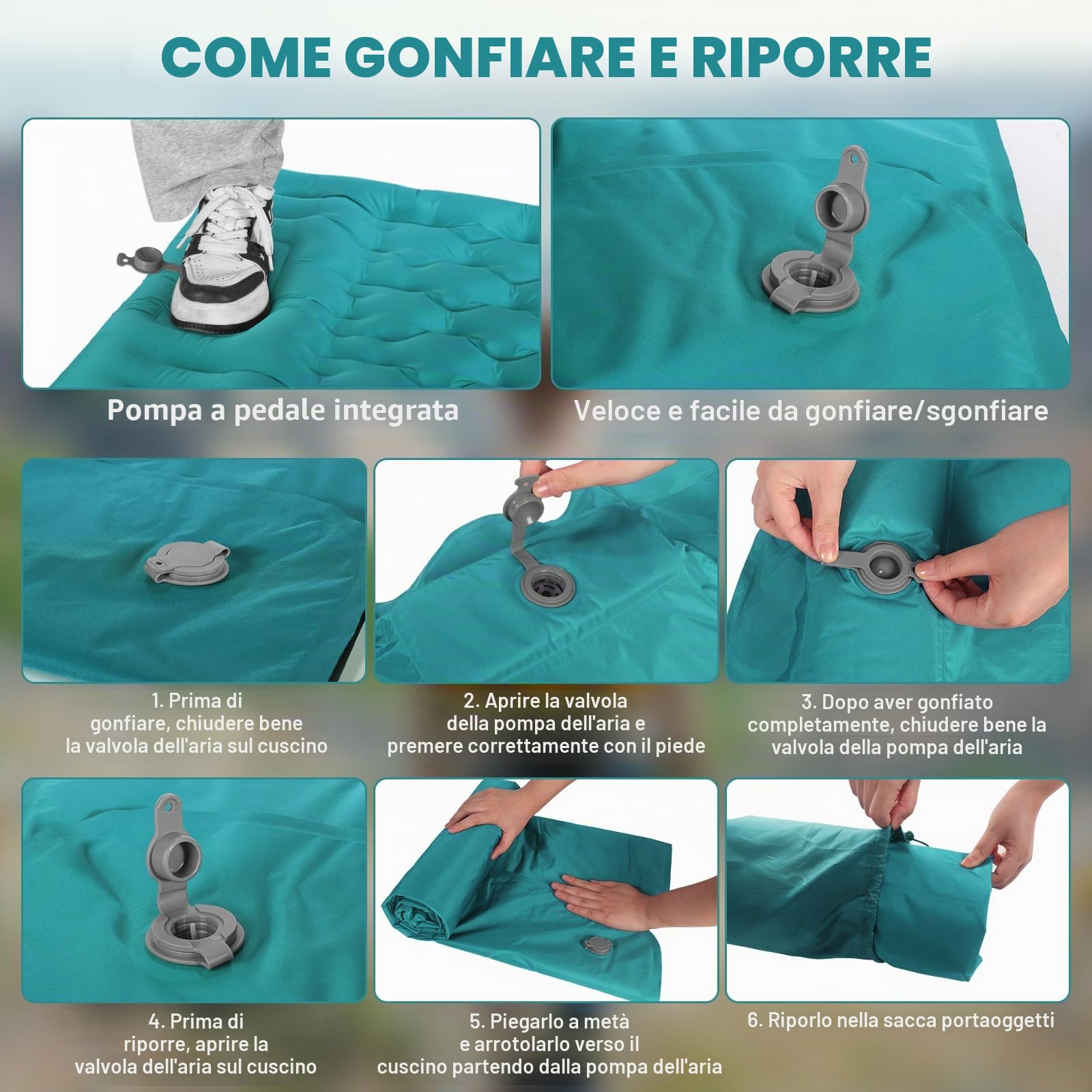 COME GONFIARE E RIPORRE

Pompa a pedale integrata

Veloce e facile da gonfiare/sgonfiare

1. Prima di gonfiare, chiudere bene la valvola dell'aria sul cuscino

2. Aprire la valvola della pompa dell'aria e premere correttamente con il piede

3. Dopo aver gonfiato completamente, chiudere bene la valvola della pompa dell'aria

4. Prima di riporre, aprire la valvola dell'aria sul cuscino

5. Piegarlo a metà e arrotolarlo verso il cuscino partendo dalla pompa dell'aria

6. Riporlo nella sacca portaoggetti