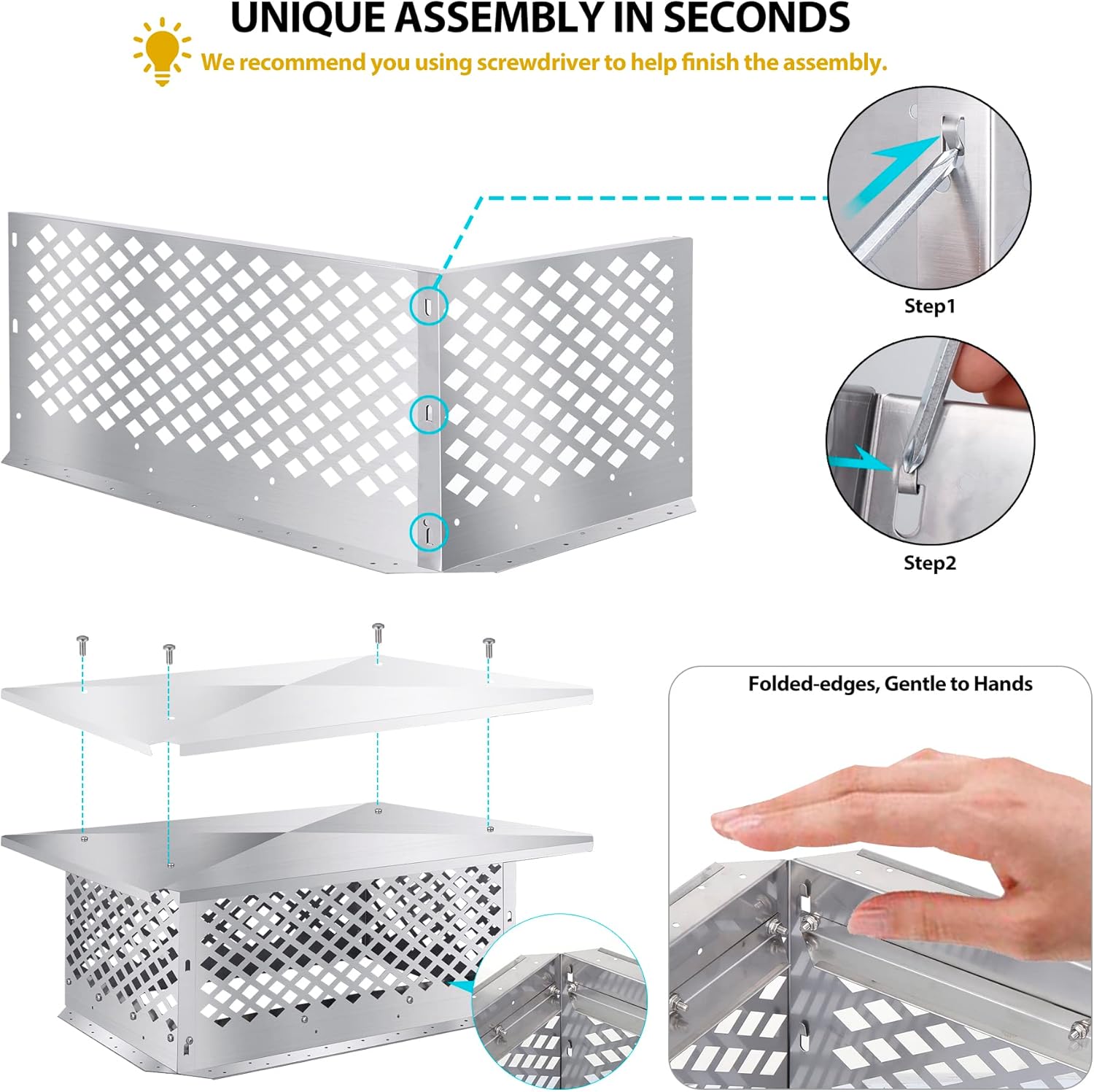 UNIQUE ASSEMBLY IN SECONDS

We recommend you using screwdriver to help finish the assembly.

Step1

Step2

Folded-edges, Gentle to Hands