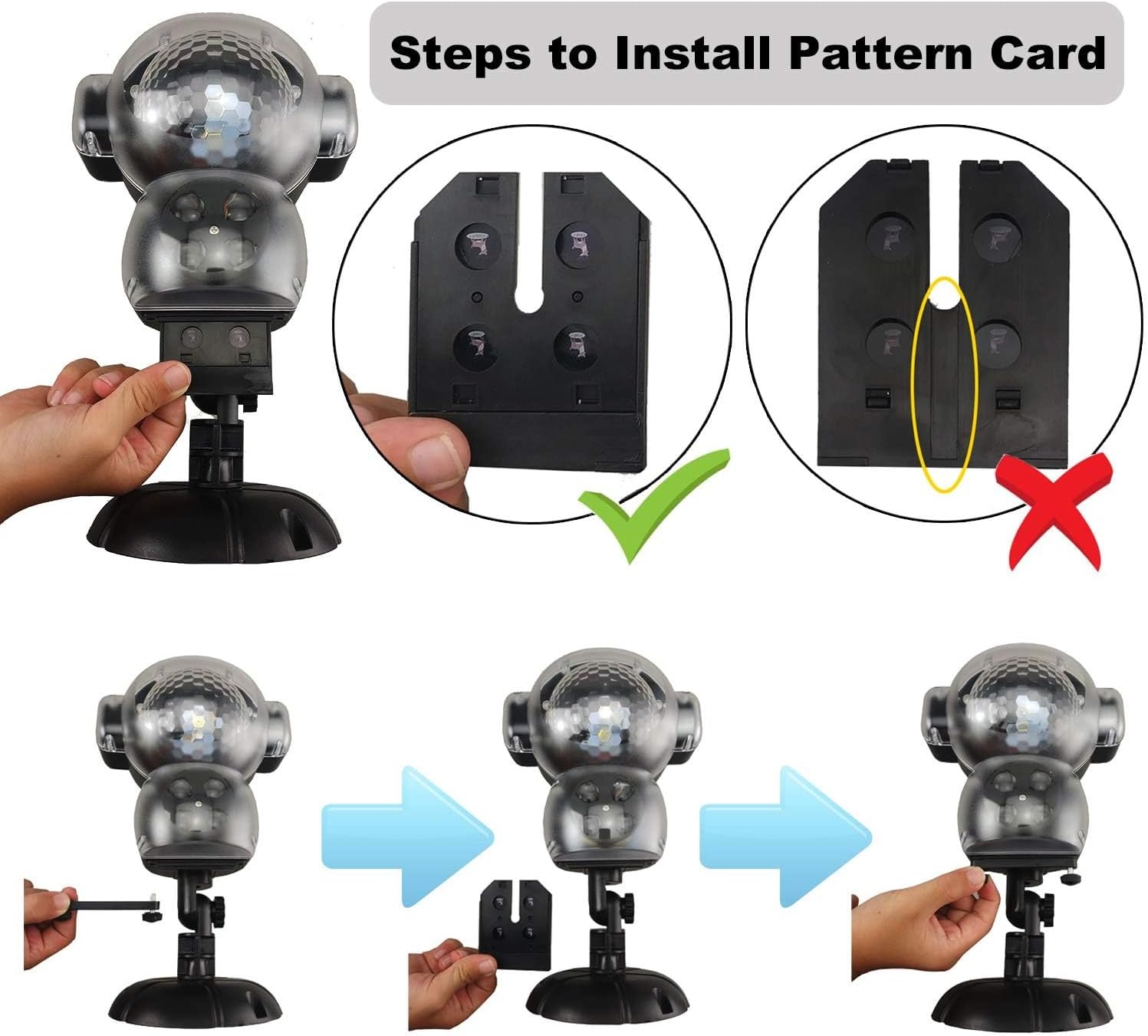 Steps to Install Pattern Card